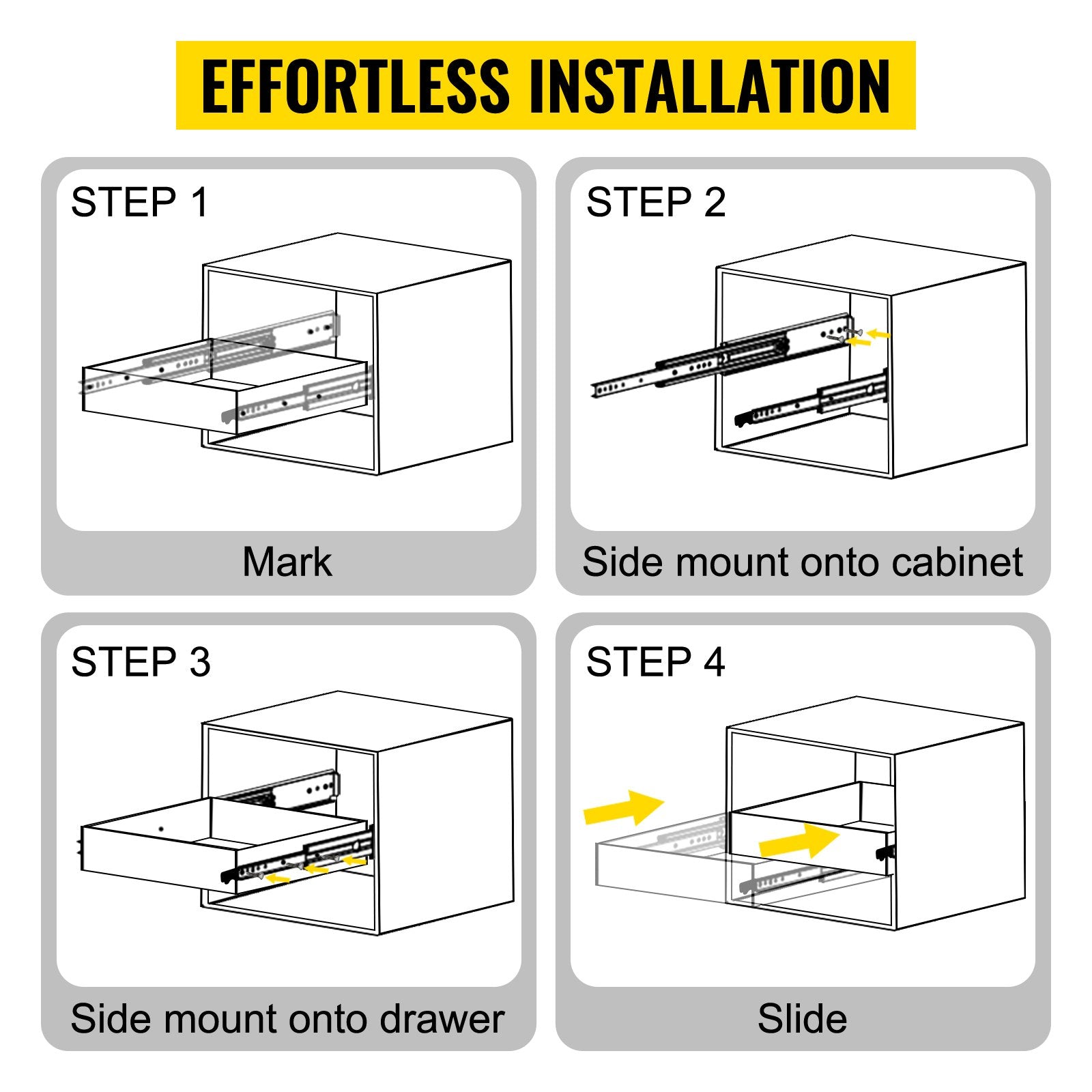 EFFORTLESS INSTALLATION

STEP 1

Mark

STEP 2

Side mount onto cabinet

STEP 3

Side mount onto drawer

STEP 4

Slide