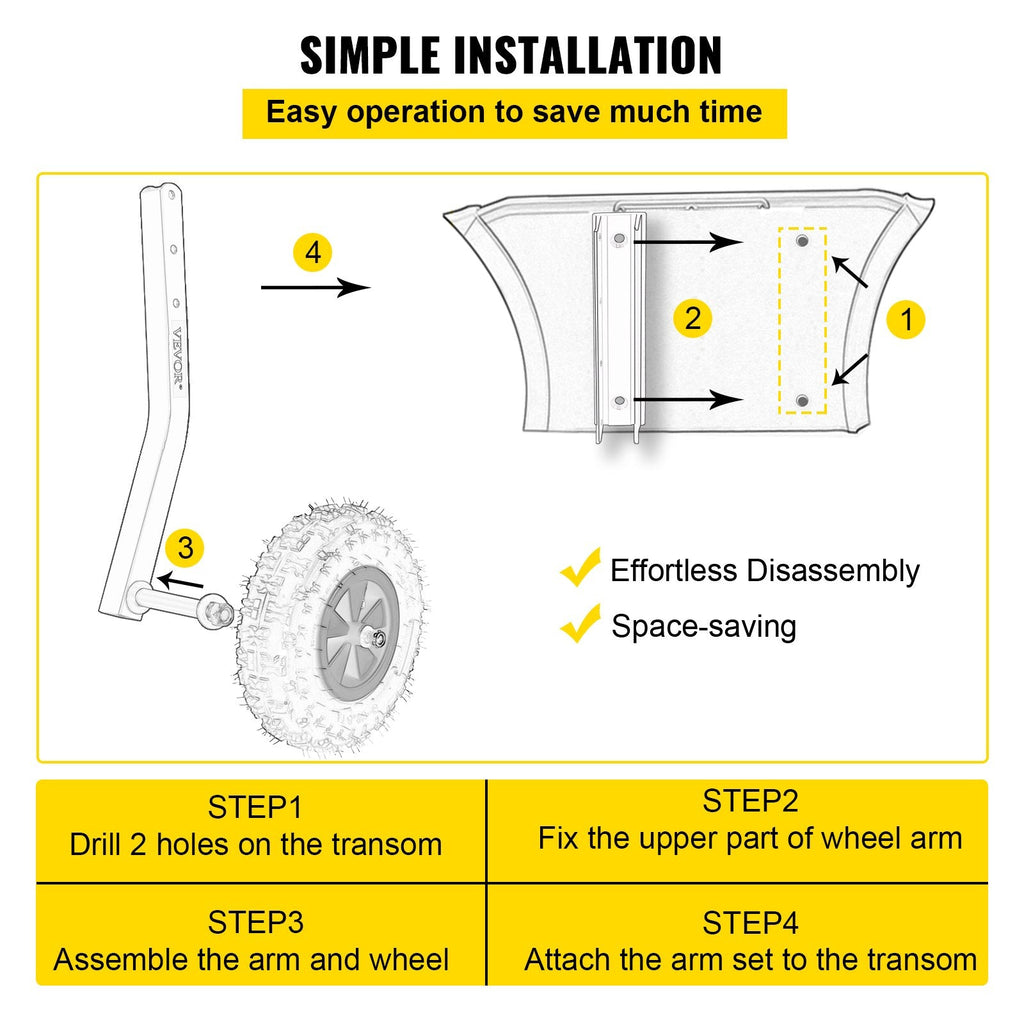 SIMPLE INSTALLATION

Easy operation to save much time

VEVOR

4

2

1

3

Effortless Disassembly

Space-saving

| STEP1 Drill 2 holes on the transom | STEP2 Fix the upper part of wheel arm |
|---|---|
| STEP3 Assemble the arm and wheel | STEP4 Attach the arm set to the transom |