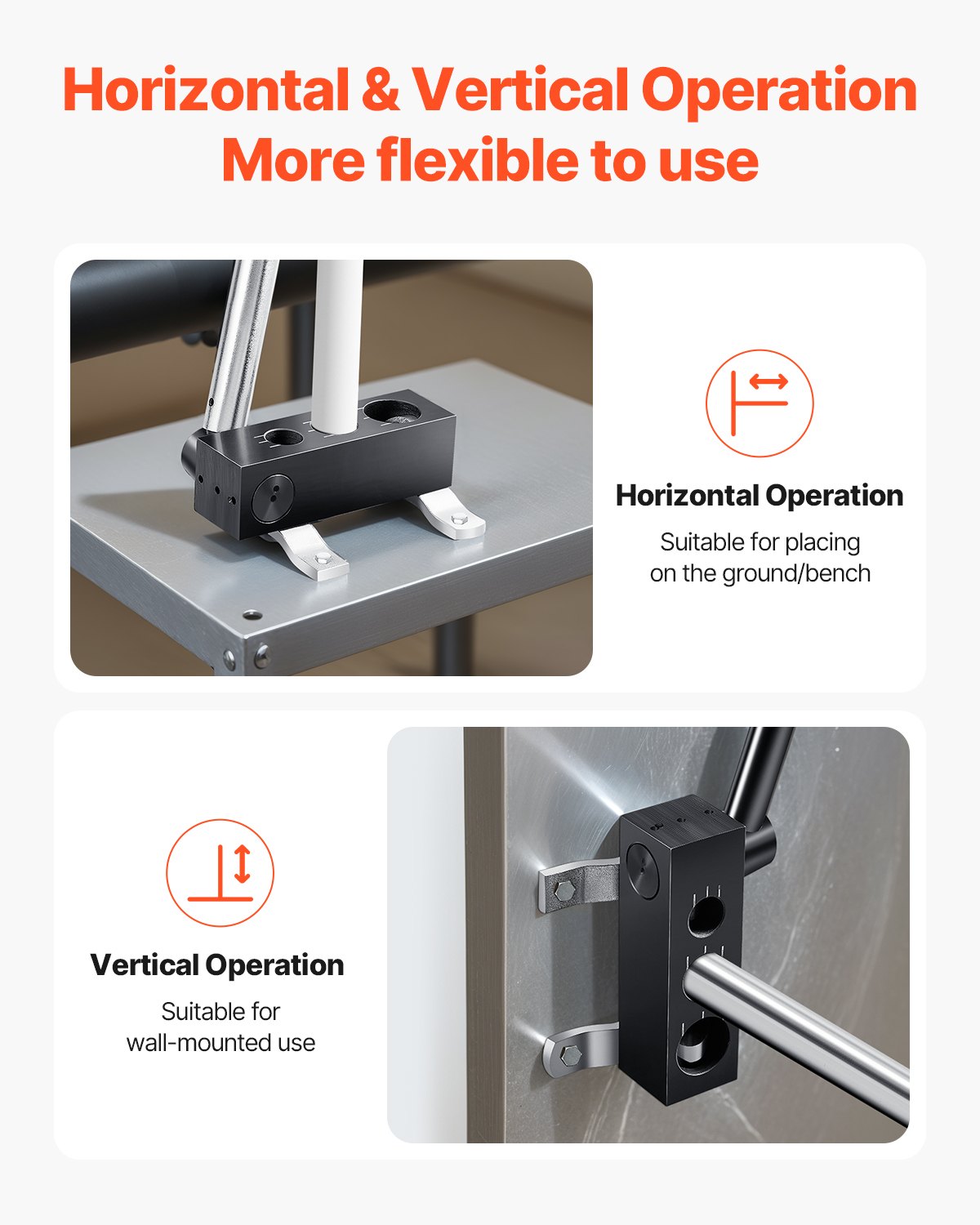 Horizontal & Vertical Operation
More flexible to use

Horizontal Operation
Suitable for placing on the ground/bench

Vertical Operation
Suitable for wall-mounted use