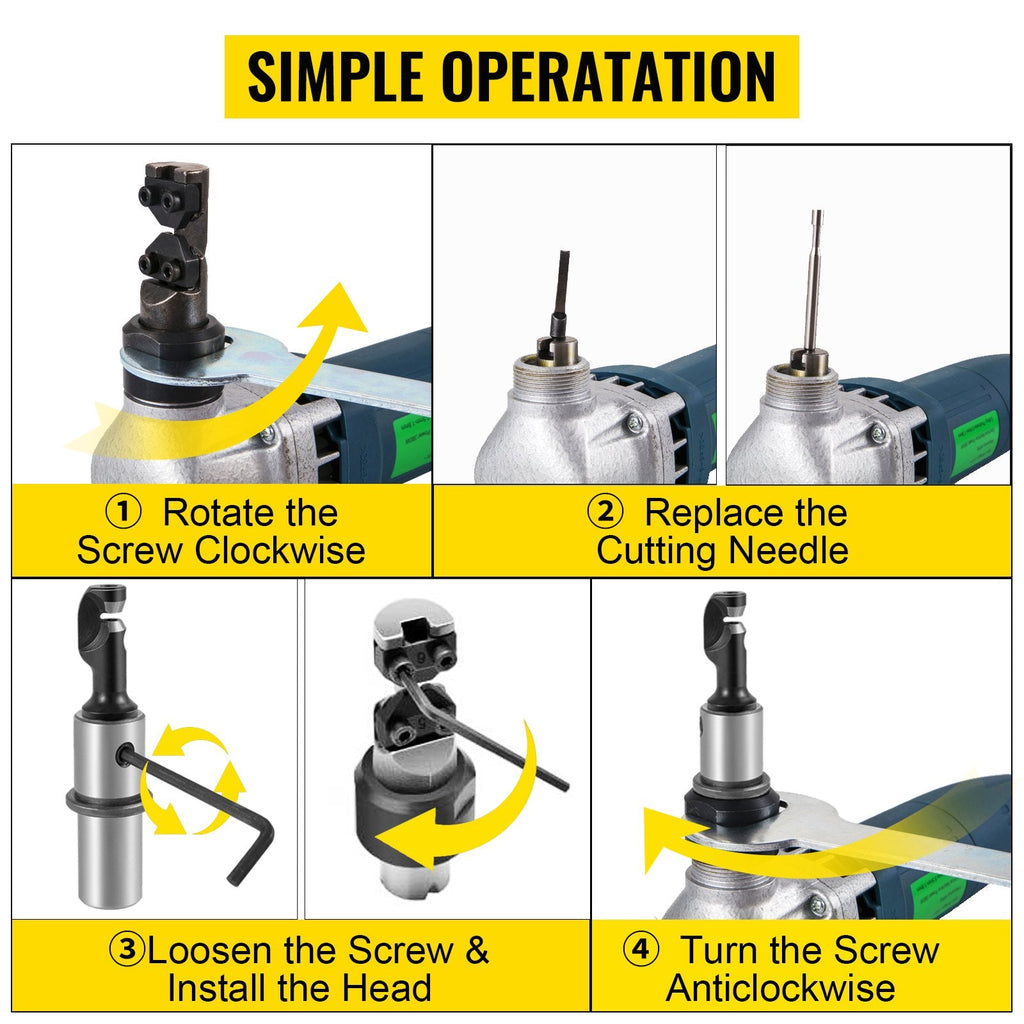 SIMPLE OPERATATION

① Rotate the Screw Clockwise

② Replace the Cutting Needle

③Loosen the Screw & Install the Head

④ Turn the Screw Anticlockwise