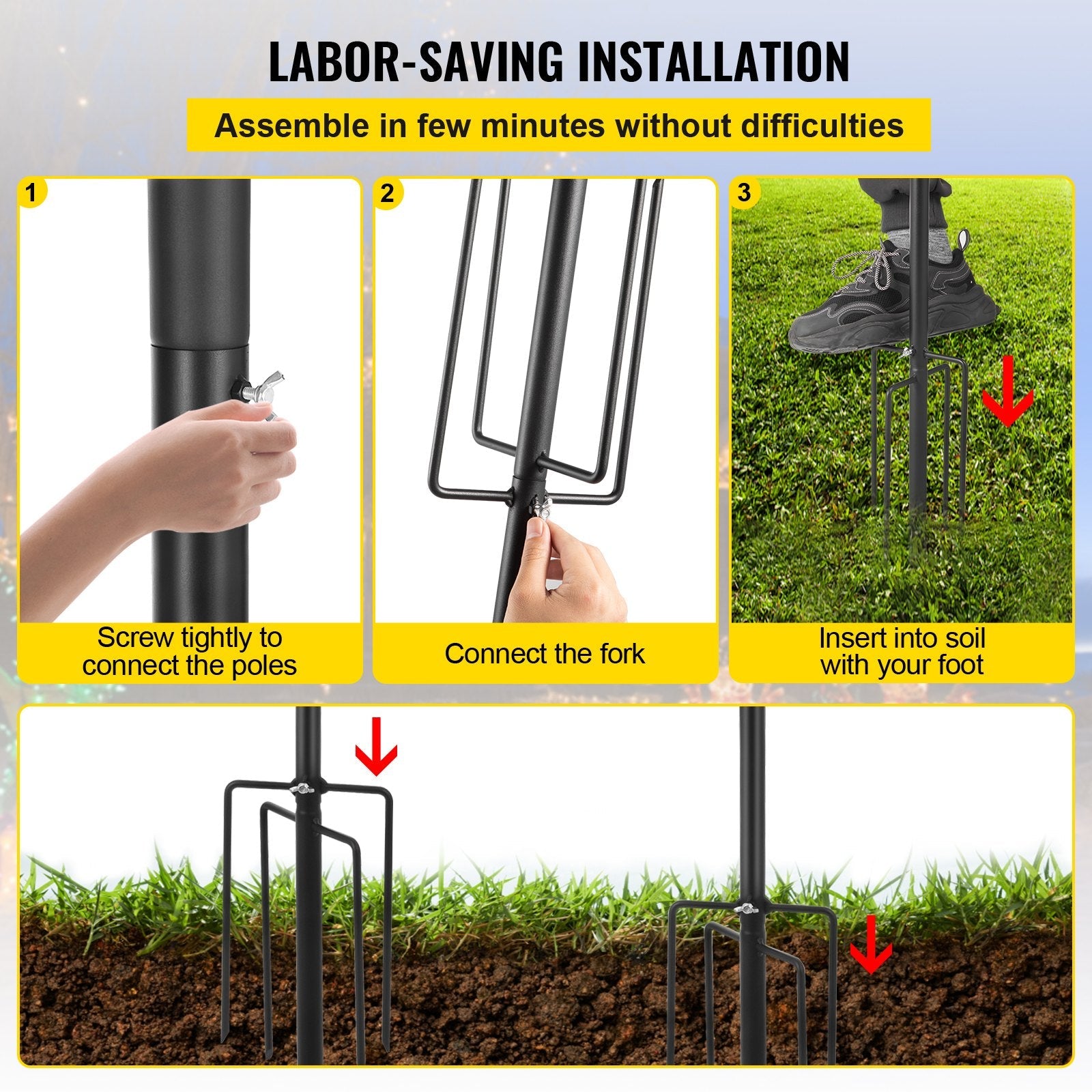 LABOR-SAVING INSTALLATION

Assemble in few minutes without difficulties

1

Screw tightly to connect the poles

2

Connect the fork

3

Insert into soil with your foot