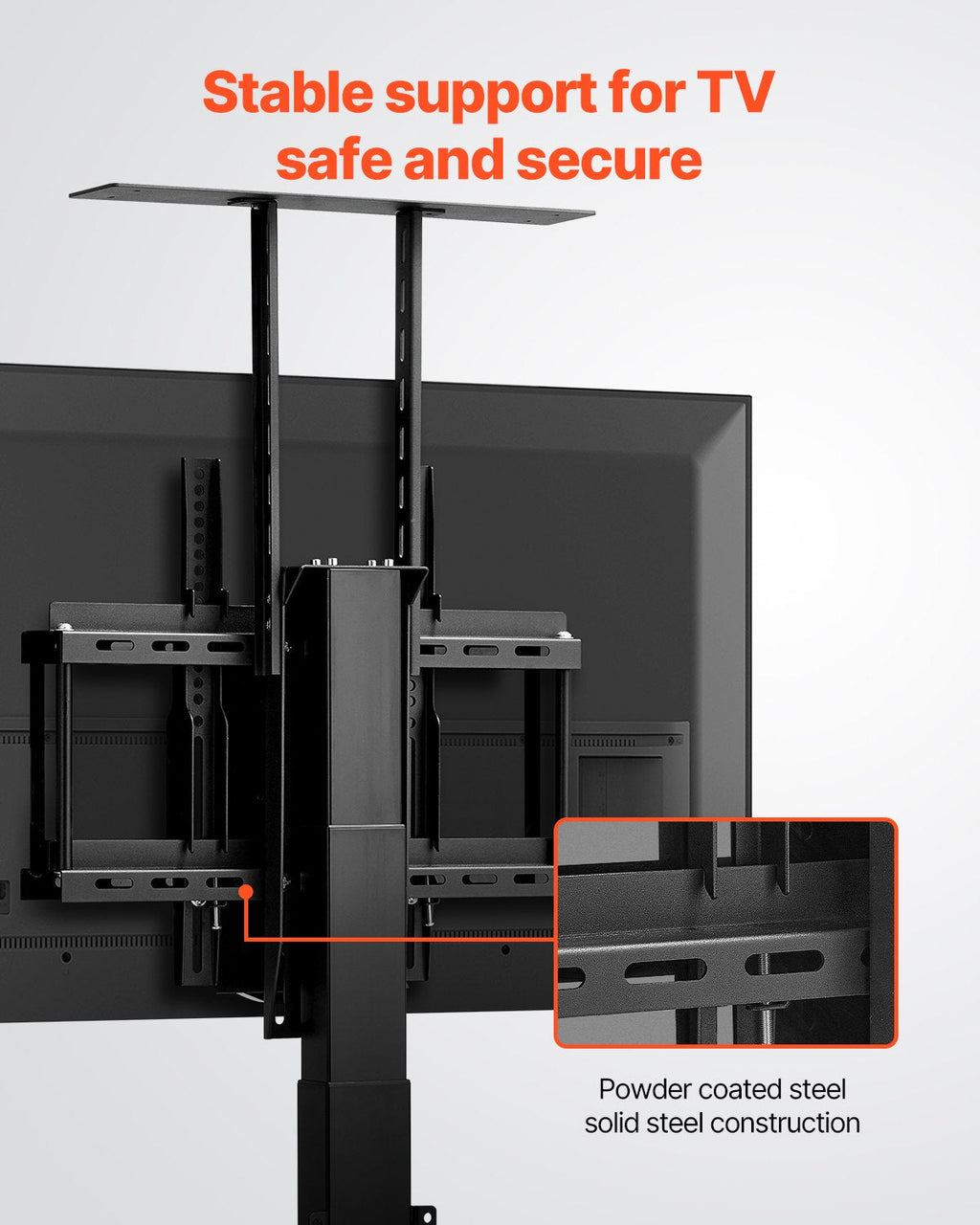 Stable support for TV safe and secure

Powder coated steel
solid steel construction