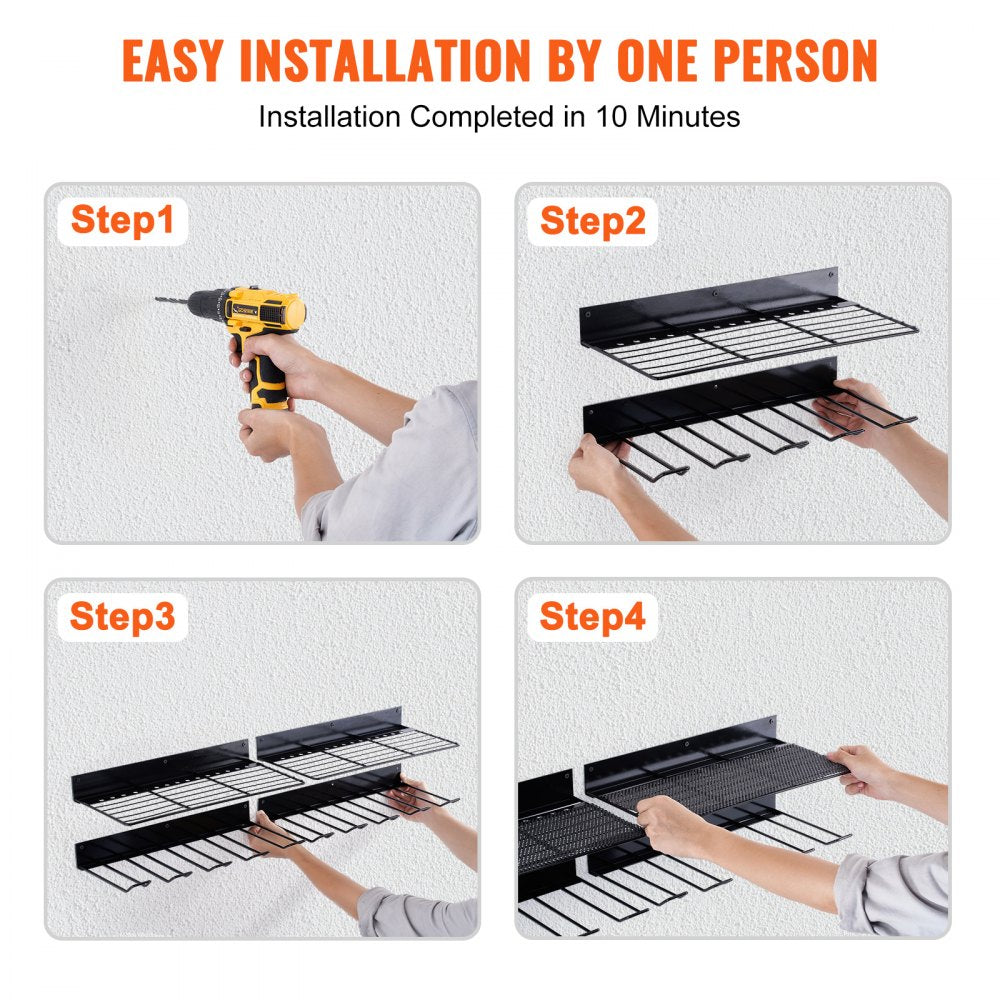 EASY INSTALLATION BY ONE PERSON

Installation Completed in 10 Minutes

Step1

Step2

Step3

Step4