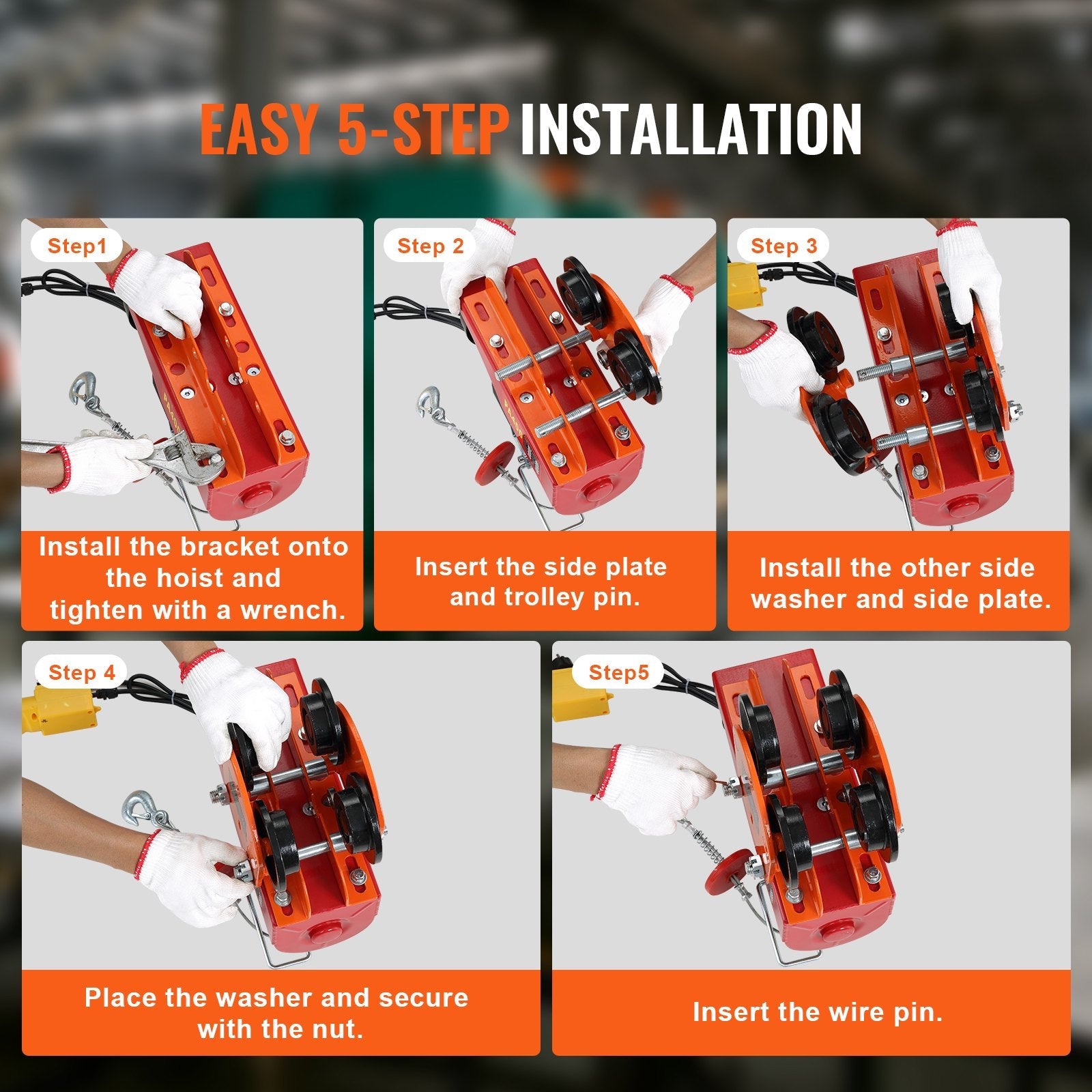 EASY 5-STEP INSTALLATION

Step1

Install the bracket onto the hoist and tighten with a wrench.

Step 2

Insert the side plate and trolley pin.

Step 3

Install the other side washer and side plate.

Step 4

Place the washer and secure with the nut.

Step5

Insert the wire pin.