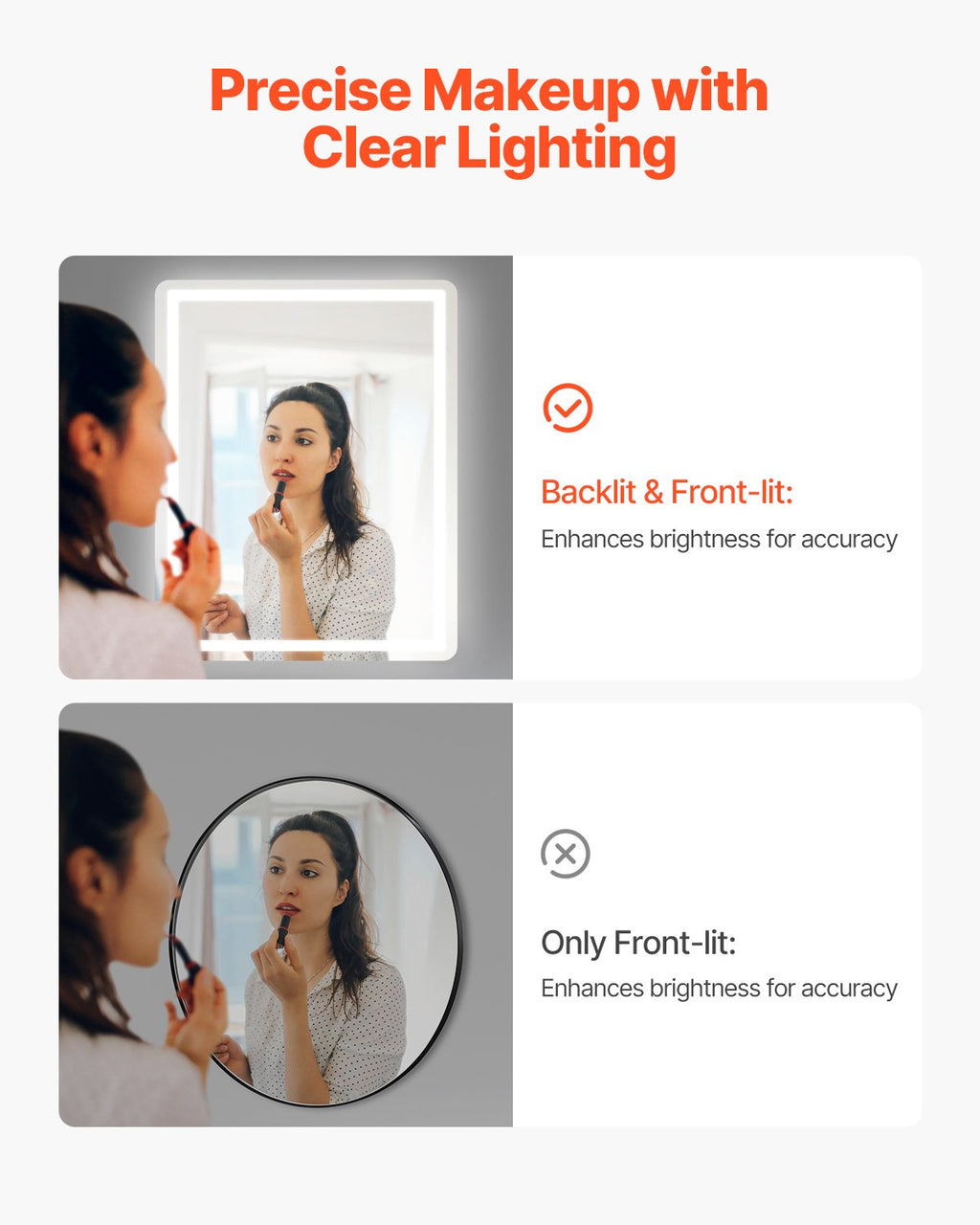 Precise Makeup with Clear Lighting

Backlit & Front-lit:
Enhances brightness for accuracy

Only Front-lit:
Enhances brightness for accuracy