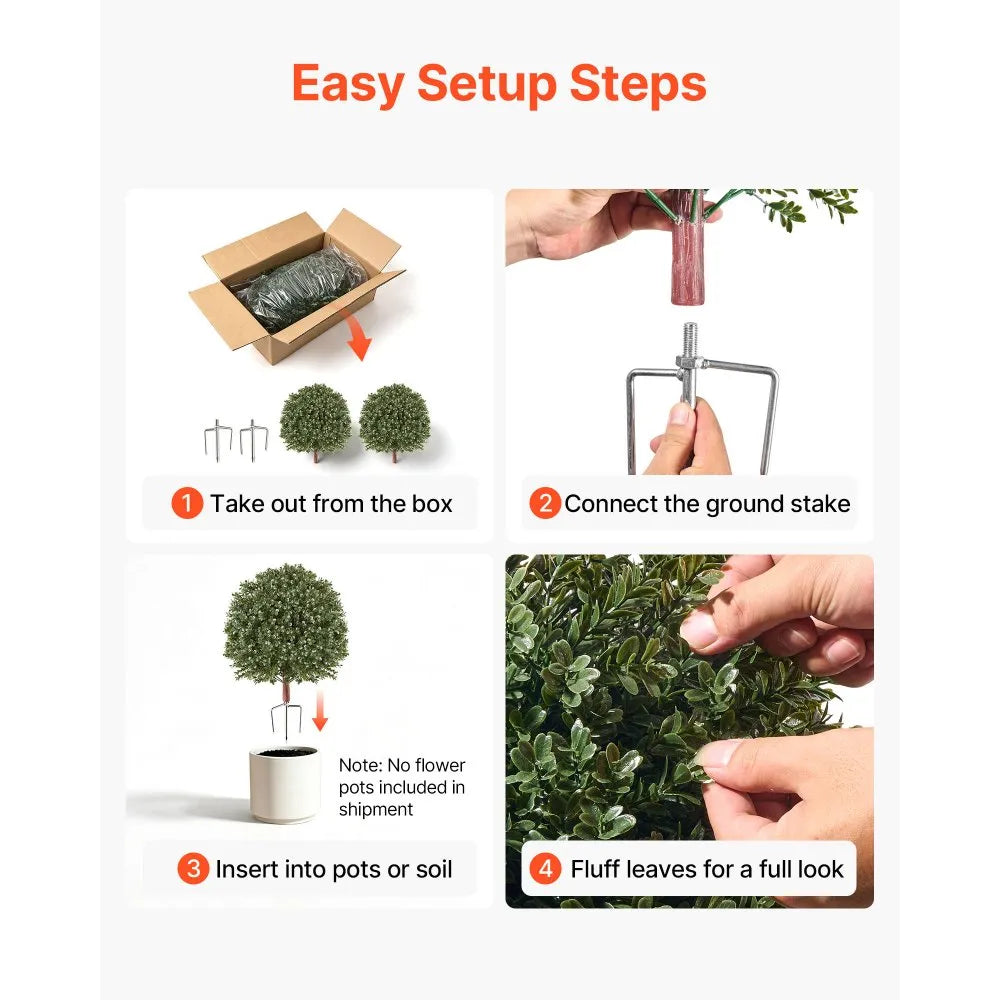 Easy Setup Steps

1 Take out from the box

2 Connect the ground stake

Note: No flower pots included in shipment

3 Insert into pots or soil

4 Fluff leaves for a full look