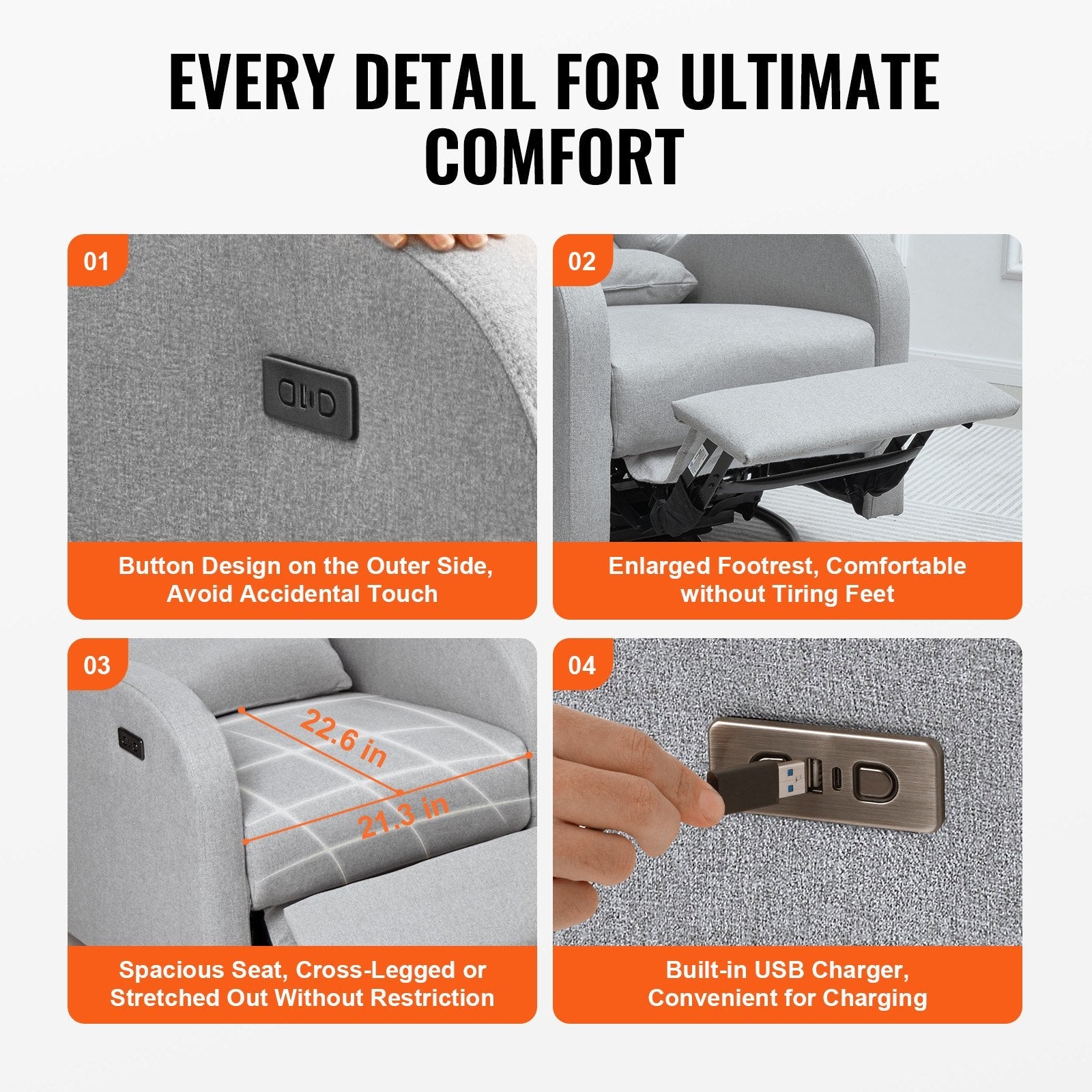 EVERY DETAIL FOR ULTIMATE COMFORT

01

Button Design on the Outer Side, Avoid Accidental Touch

02

Enlarged Footrest, Comfortable without Tiring Feet

03

22.6 in

21.3 in

Spacious Seat, Cross-Legged or Stretched Out Without Restriction

04

Built-in USB Charger, Convenient for Charging