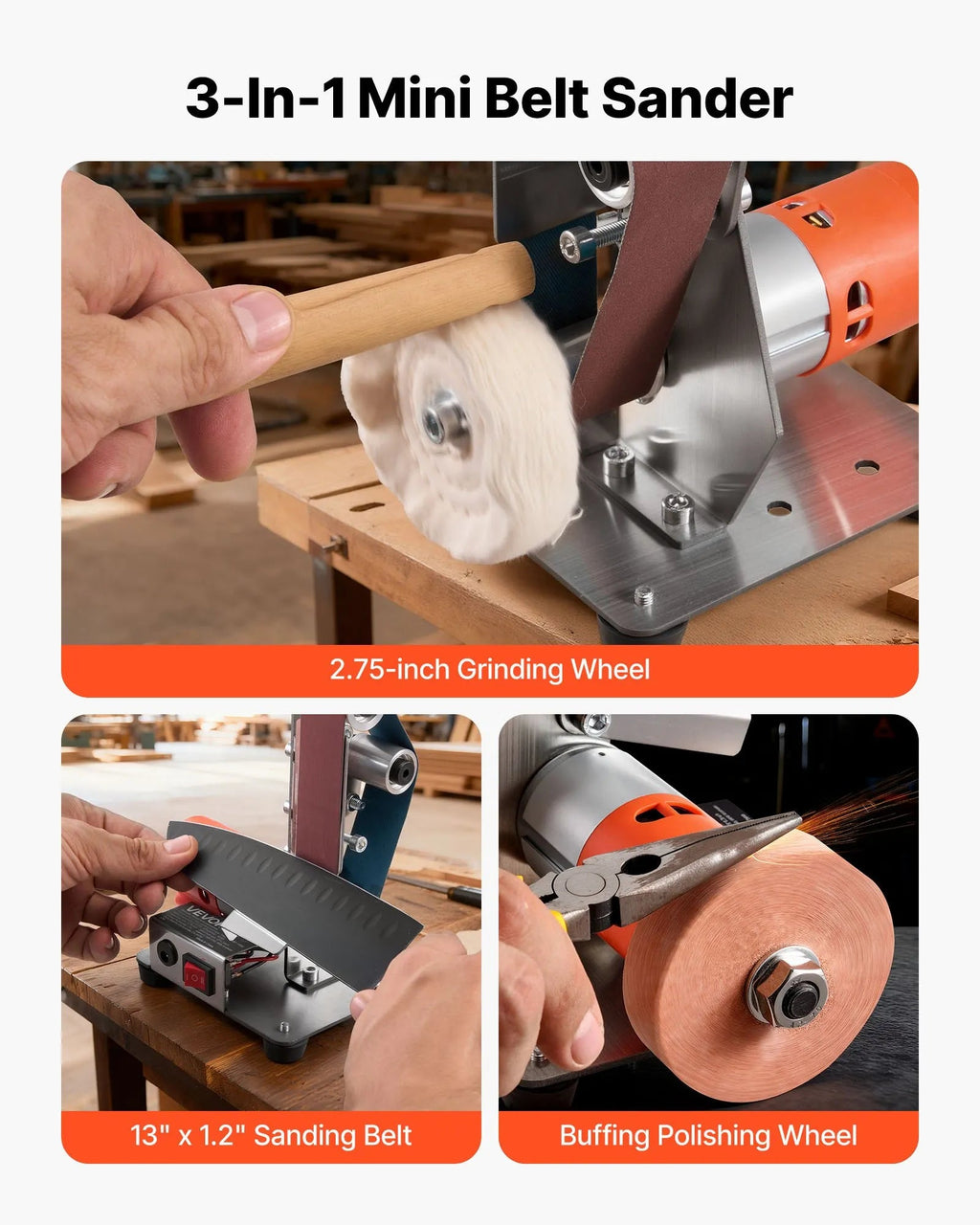 3-In-1 Mini Belt Sander

2.75-inch Grinding Wheel

VEVO

13" x 1.2" Sanding Belt

Buffing Polishing Wheel