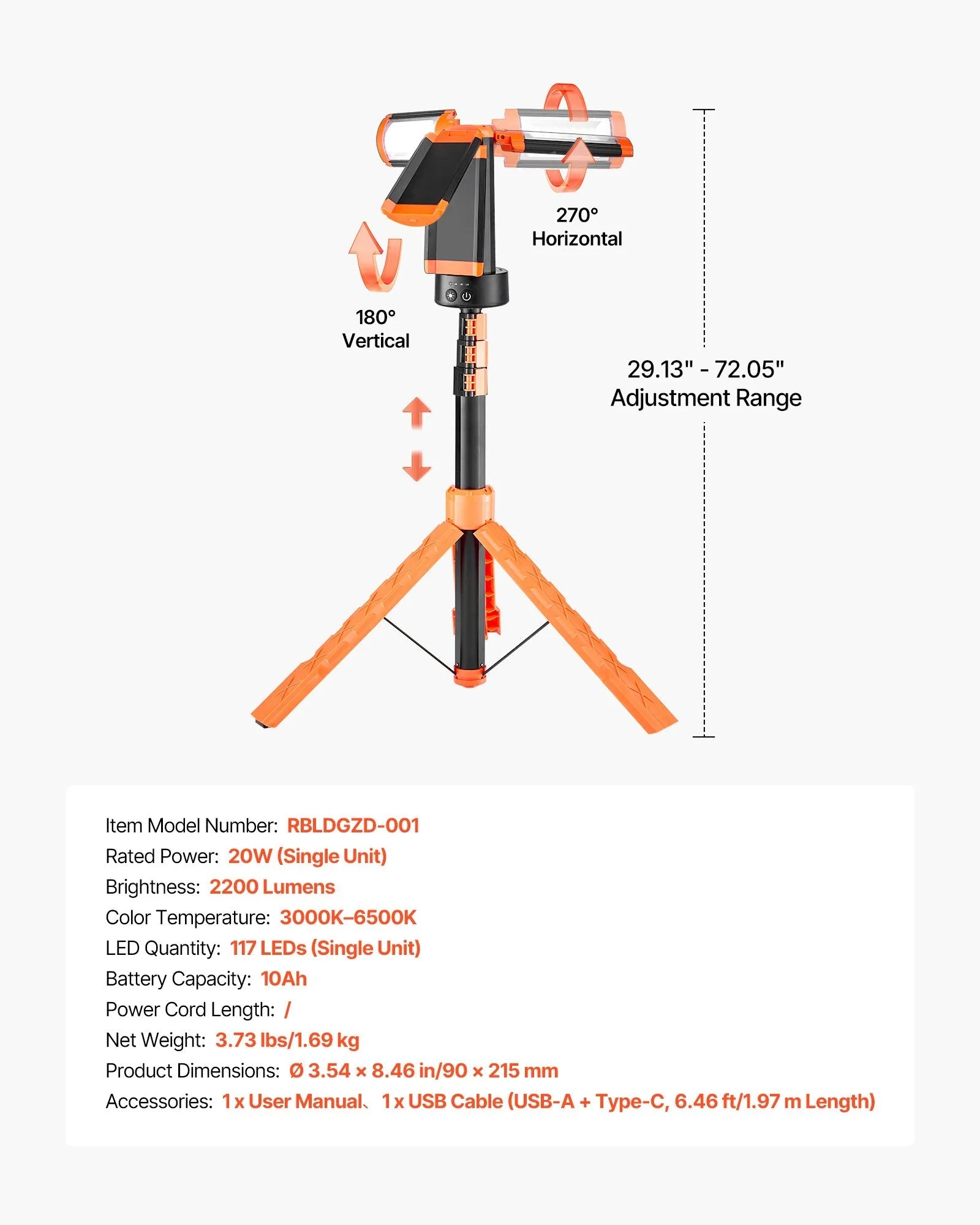 270°
Horizontal

180°
Vertical

29.13" - 72.05"
Adjustment Range

Item Model Number: RBLDGZD-001
Rated Power: 20W (Single Unit)
Brightness: 2200 Lumens
Color Temperature: 3000K–6500K
LED Quantity: 117 LEDs (Single Unit)
Battery Capacity: 10Ah
Power Cord Length: /
Net Weight: 3.73 lbs/1.69 kg
Product Dimensions: Ø 3.54 × 8.46 in/90 × 215 mm
Accessories: 1 x User Manual、 1 x USB Cable (USB-A + Type-C, 6.46 ft/1.97 m Length)