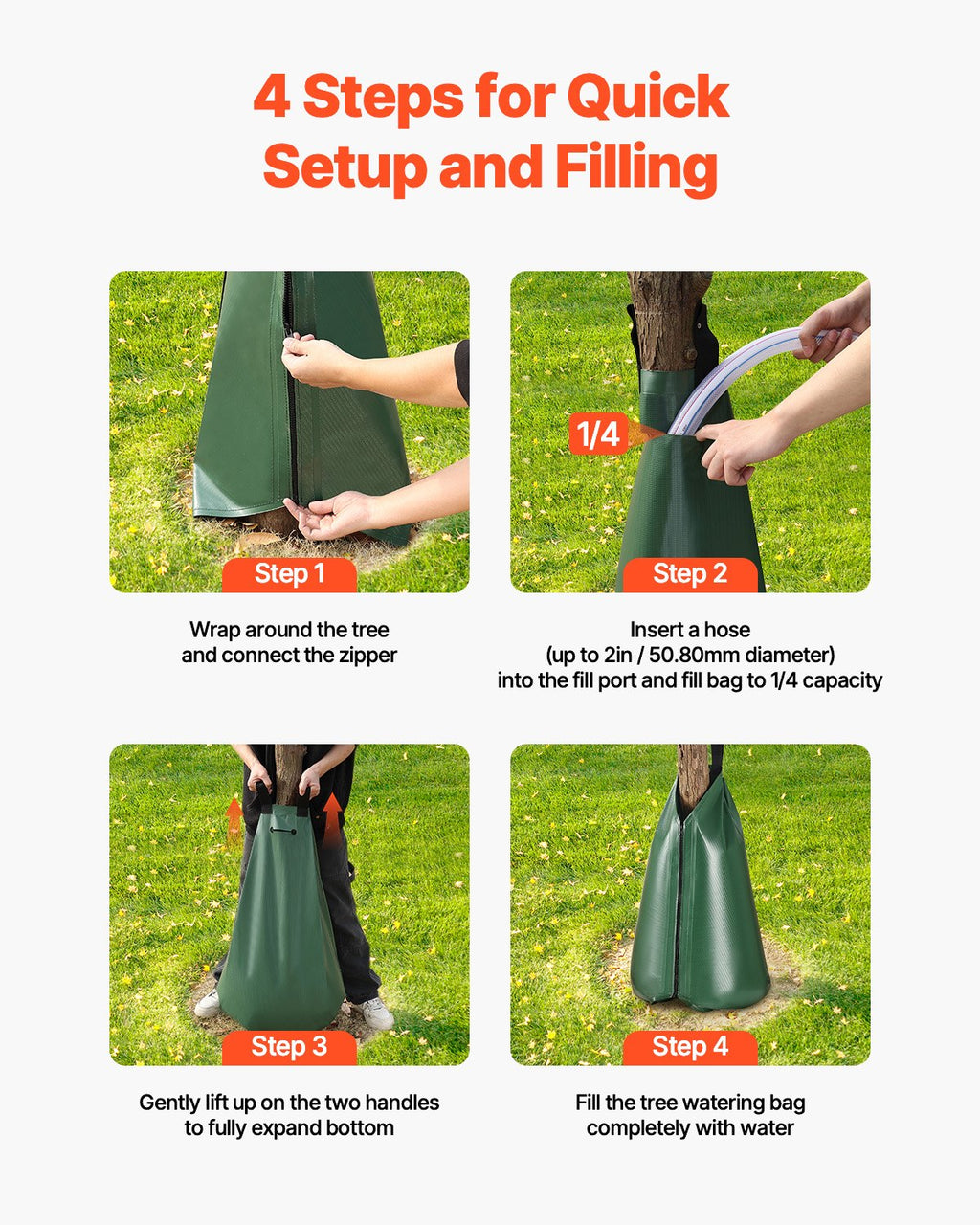 4 Steps for Quick Setup and Filling

Step 1

Wrap around the tree and connect the zipper

1/4

Step 2

Insert a hose (up to 2in / 50.80mm diameter) into the fill port and fill bag to 1/4 capacity

Step 3

Gently lift up on the two handles to fully expand bottom

Step 4

Fill the tree watering bag completely with water