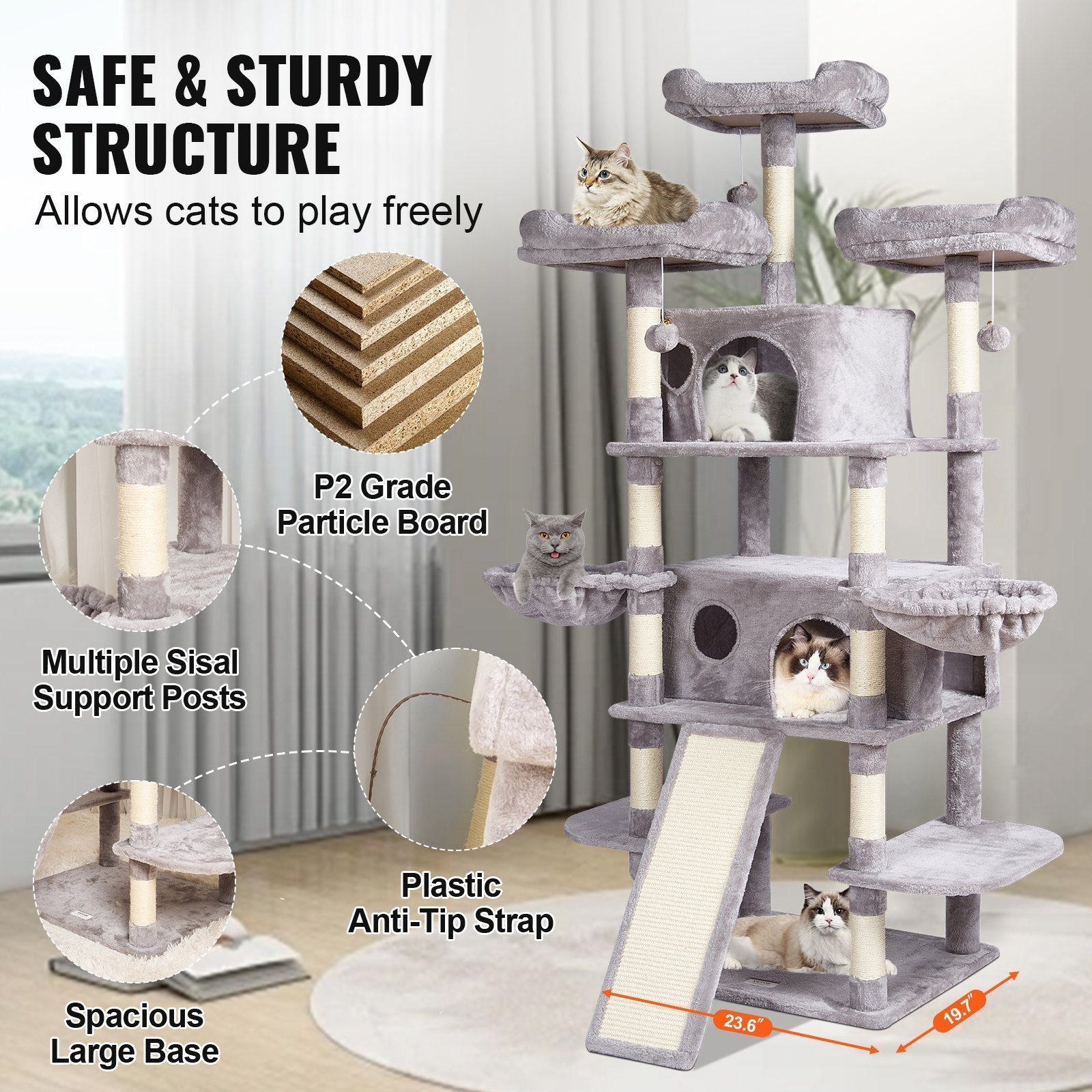 SAFE & STURDY STRUCTURE

Allows cats to play freely

P2 Grade Particle Board

Multiple Sisal Support Posts

Plastic Anti-Tip Strap

Spacious Large Base

23.6″

19.7″