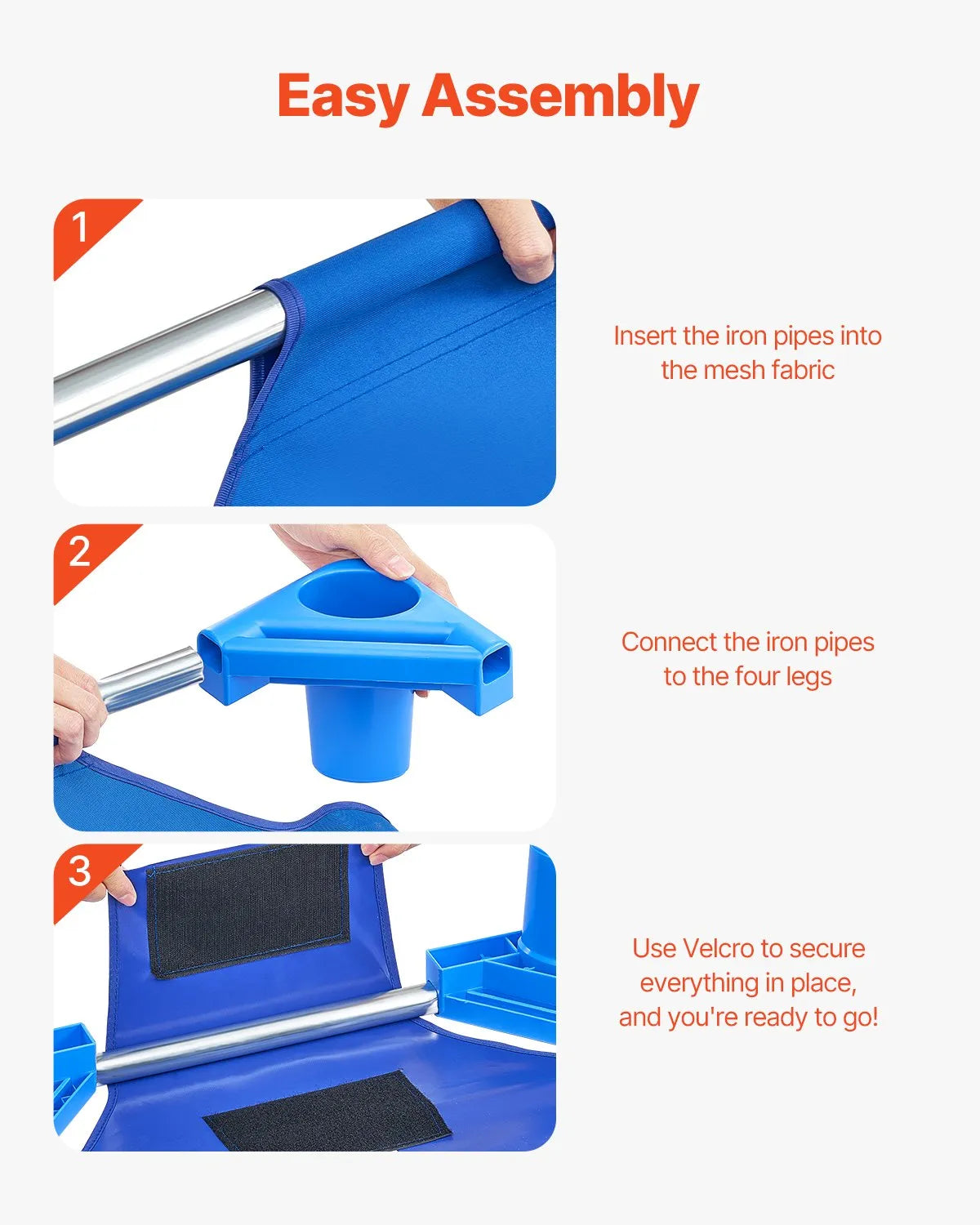 Easy Assembly

1

Insert the iron pipes into the mesh fabric

2

Connect the iron pipes to the four legs

3

Use Velcro to secure everything in place, and you're ready to go!