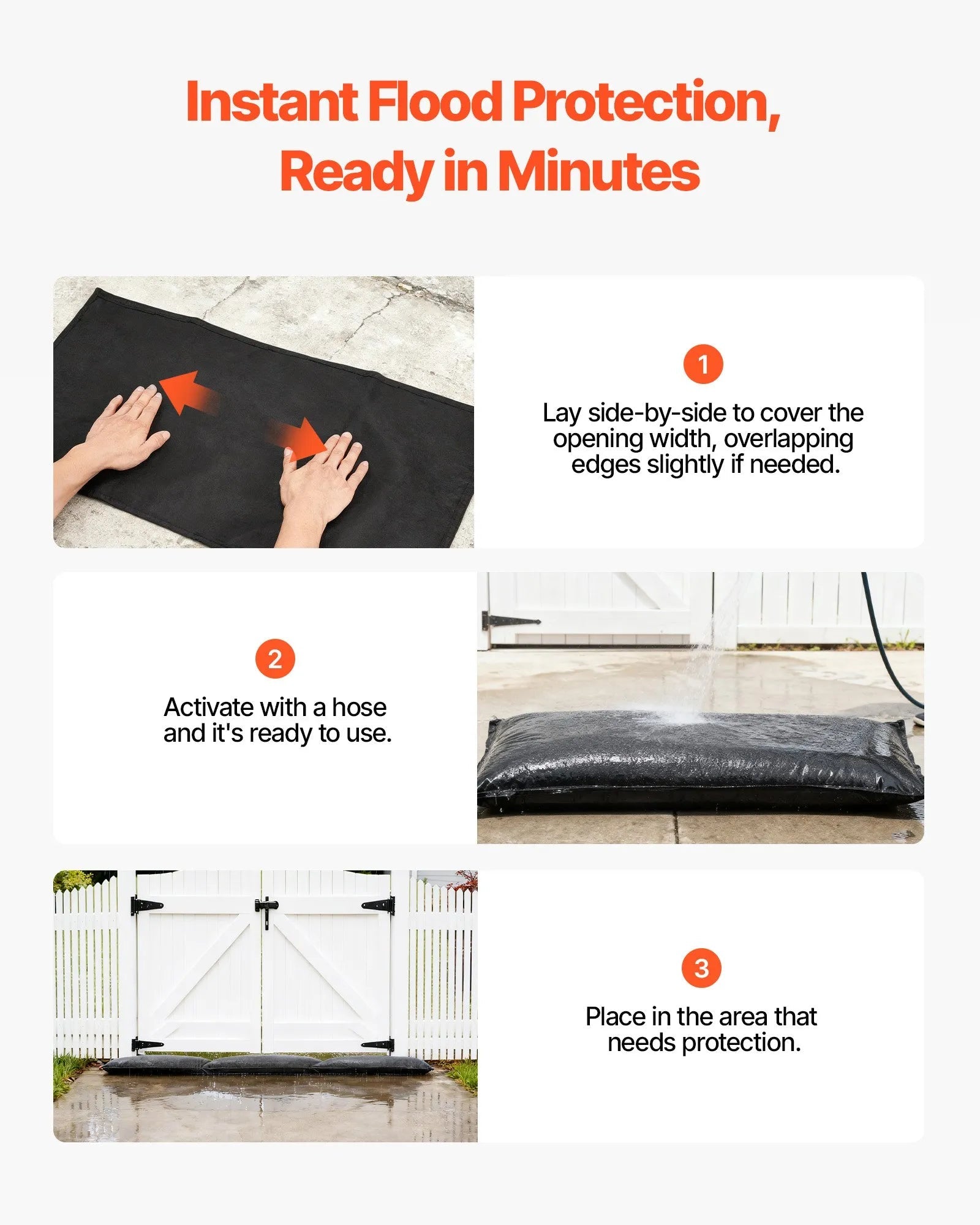 Instant Flood Protection, Ready in Minutes

1

Lay side-by-side to cover the opening width, overlapping edges slightly if needed.

2

Activate with a hose and it's ready to use.

3

Place in the area that needs protection.