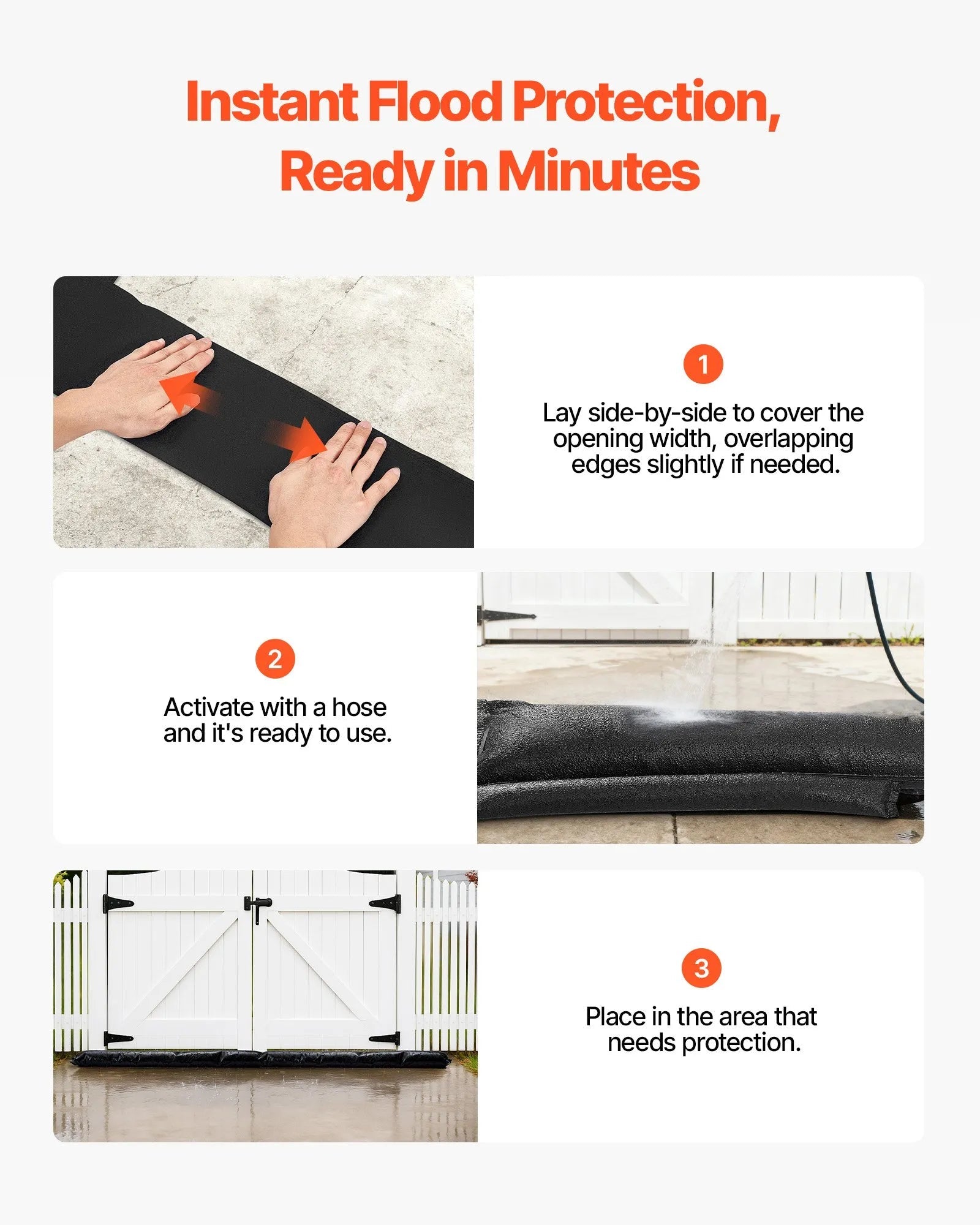 Instant Flood Protection, Ready in Minutes

1

Lay side-by-side to cover the opening width, overlapping edges slightly if needed.

2

Activate with a hose and it's ready to use.

3

Place in the area that needs protection.