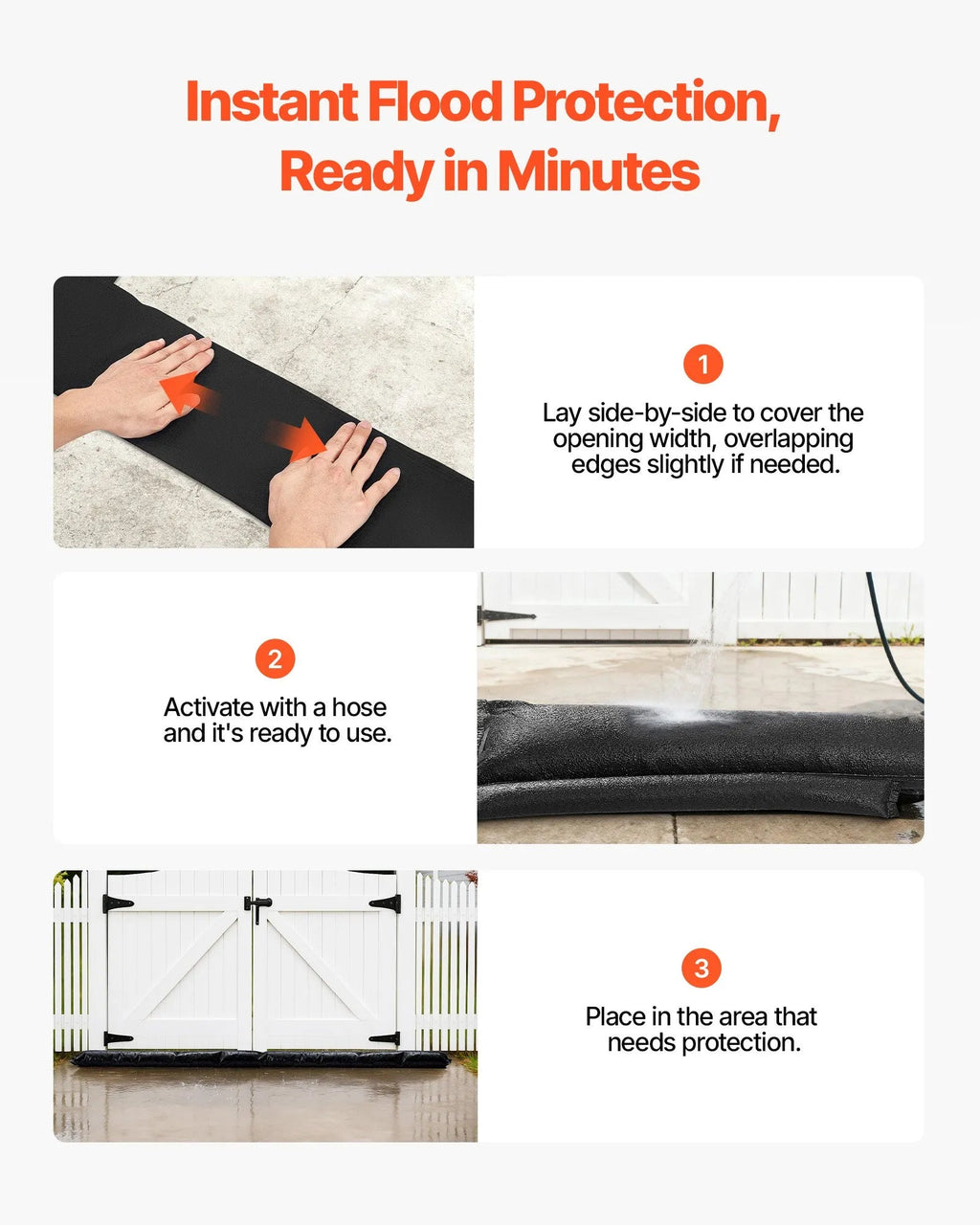 Instant Flood Protection, Ready in Minutes

1

Lay side-by-side to cover the opening width, overlapping edges slightly if needed.

2

Activate with a hose and it's ready to use.

3

Place in the area that needs protection.