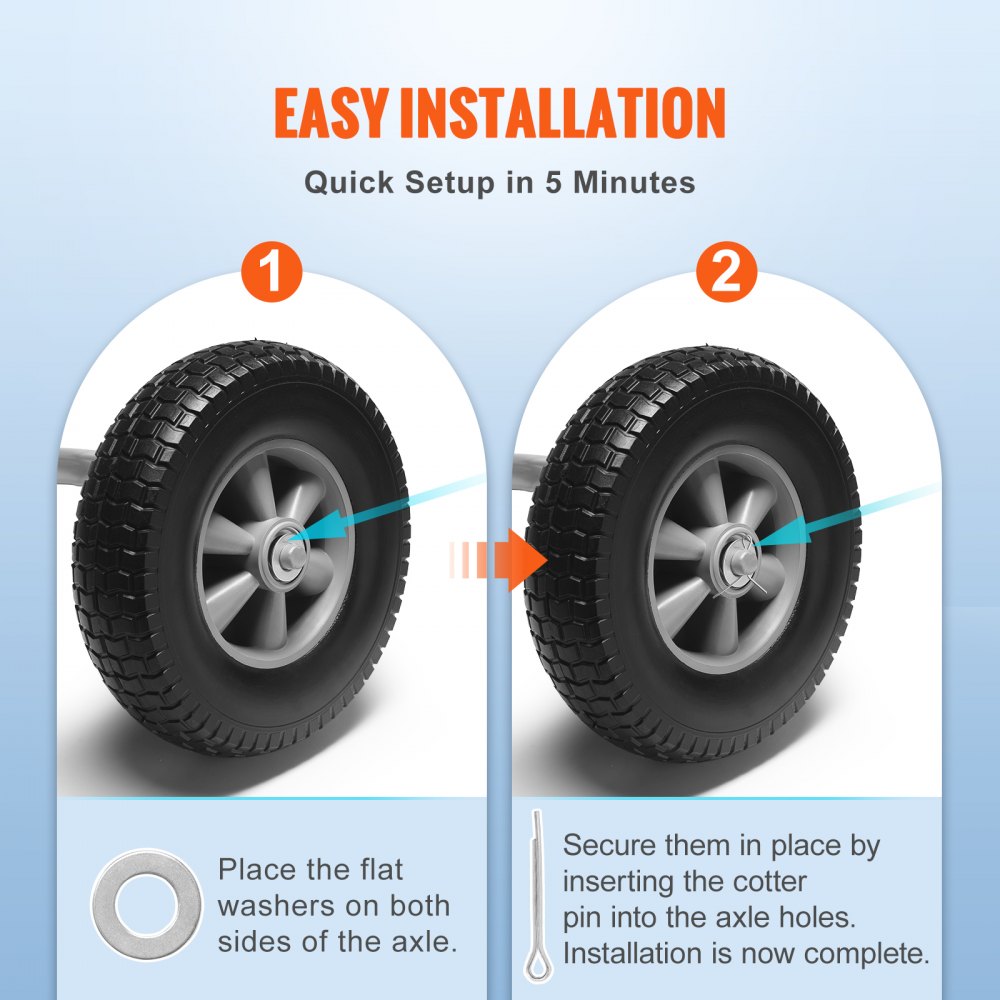 EASY INSTALLATION

Quick Setup in 5 Minutes

1

2

Place the flat washers on both sides of the axle.

Secure them in place by inserting the cotter pin into the axle holes. Installation is now complete.