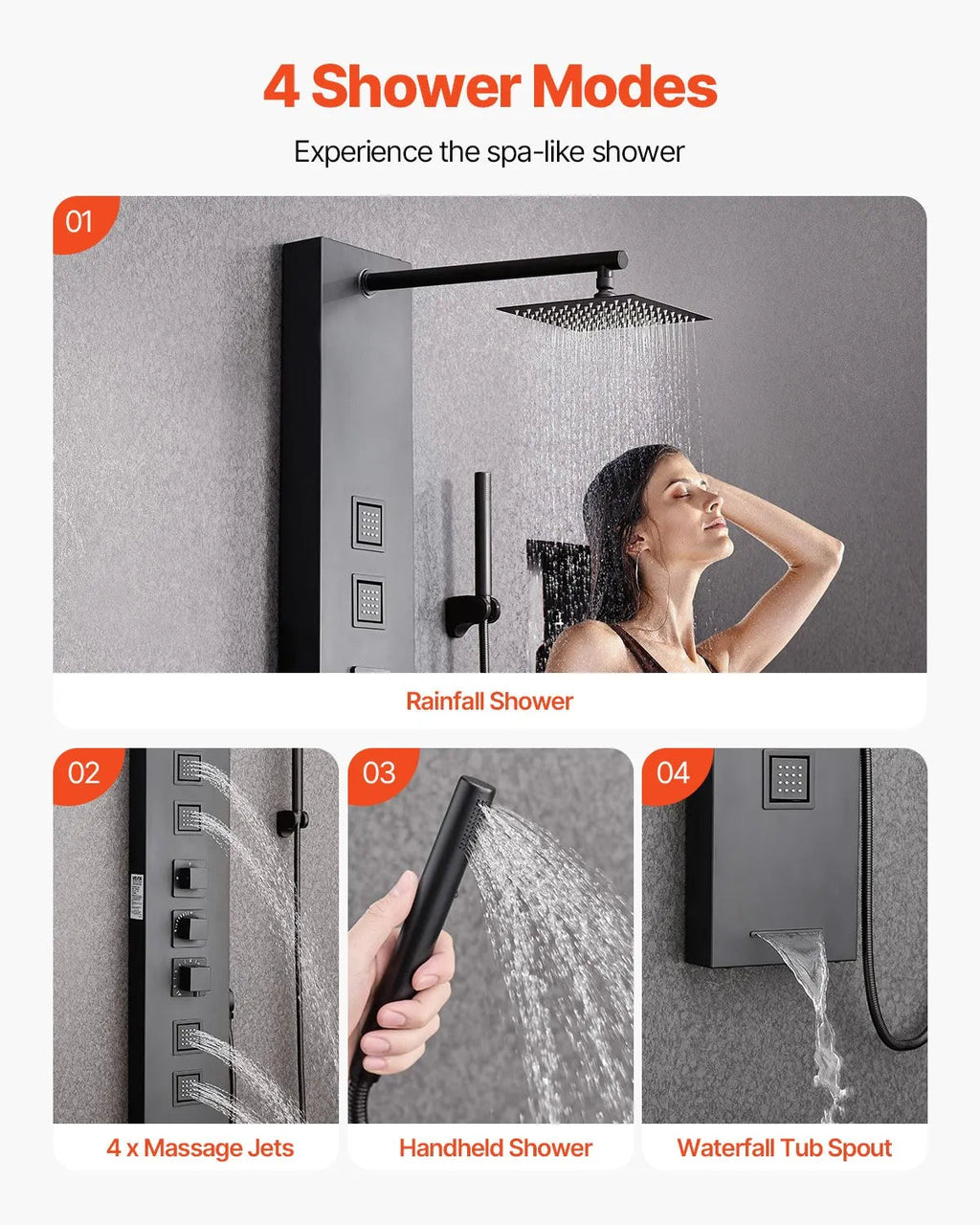 4 Shower Modes

Experience the spa-like shower

01

Rainfall Shower

02

4 x Massage Jets

03

Handheld Shower

04

Waterfall Tub Spout