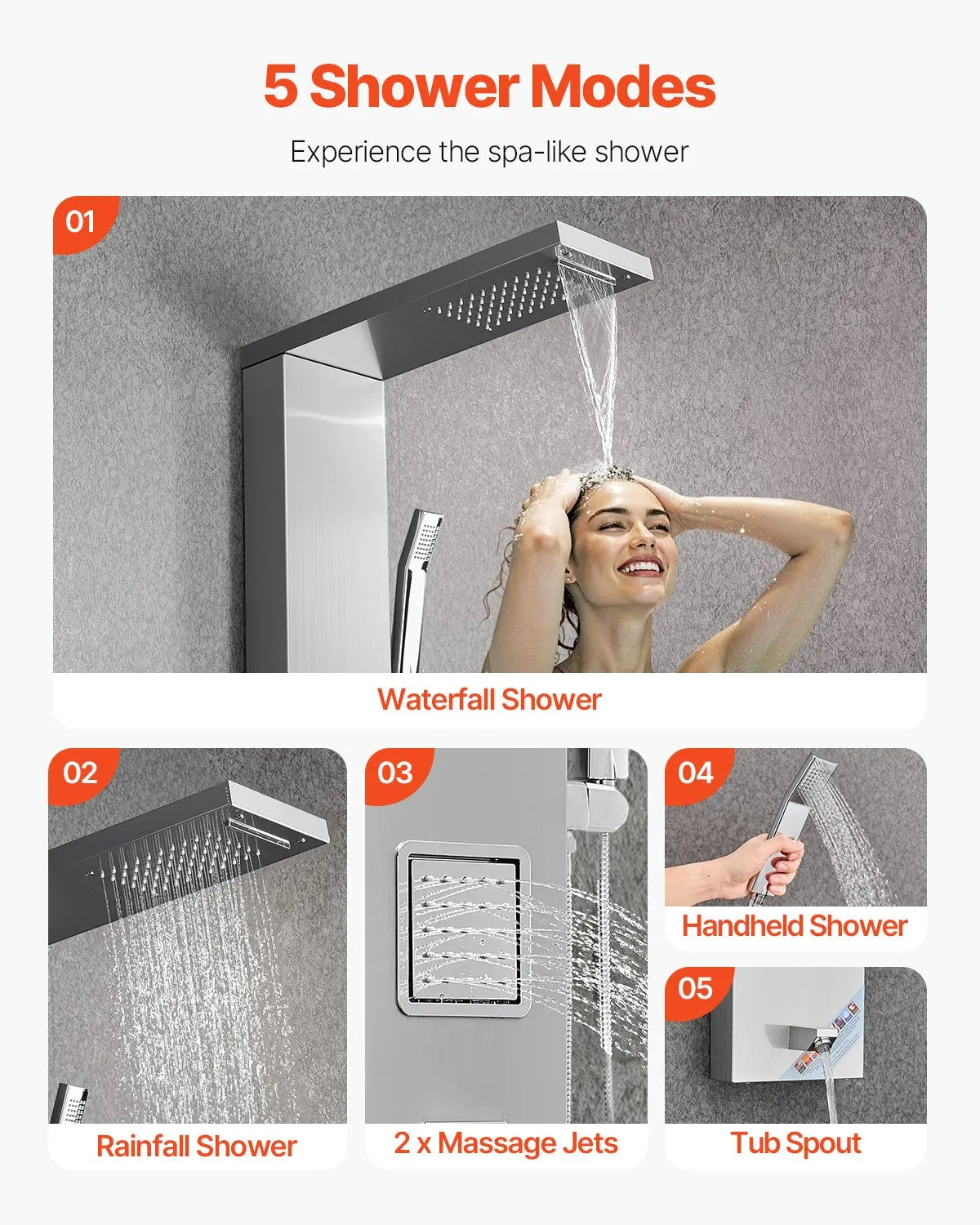 5 Shower Modes

Experience the spa-like shower

01

Waterfall Shower

02

Rainfall Shower

03

2 x Massage Jets

04

Handheld Shower

05

Tub Spout