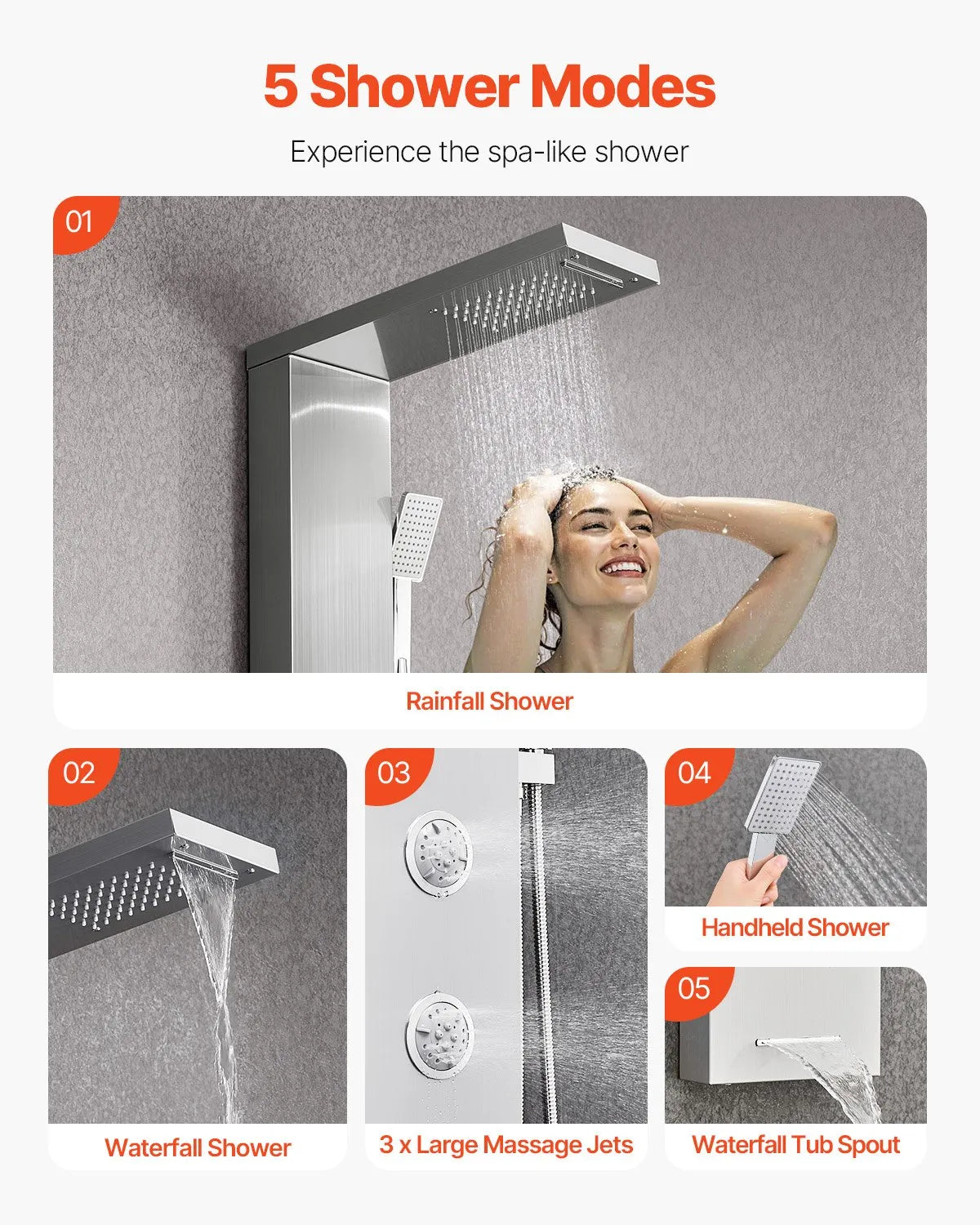 5 Shower Modes

Experience the spa-like shower

01

Rainfall Shower

02

Waterfall Shower

03

3 x Large Massage Jets

04

Handheld Shower

05

Waterfall Tub Spout