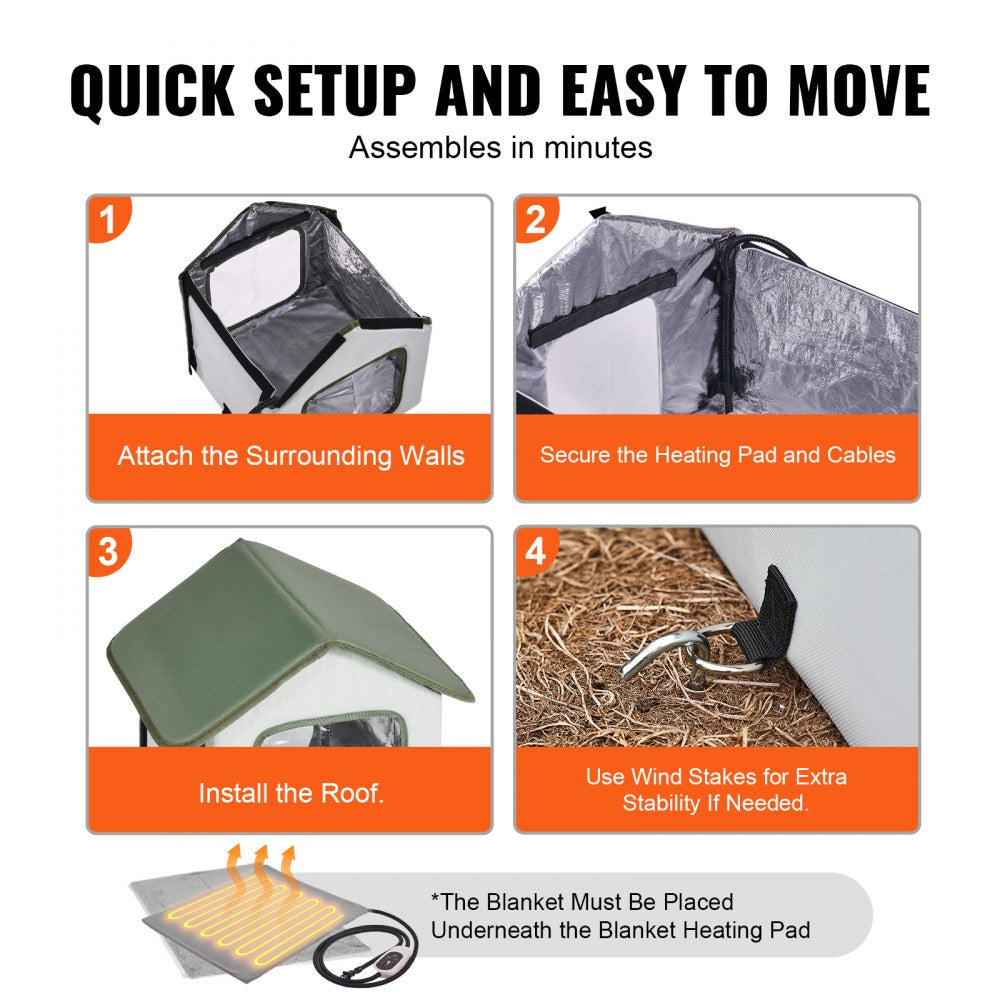 QUICK SETUP AND EASY TO MOVE
Assembles in minutes

1
Attach the Surrounding Walls

2
Secure the Heating Pad and Cables

3
Install the Roof.

4
Use Wind Stakes for Extra Stability If Needed.

*The Blanket Must Be Placed Underneath the Blanket Heating Pad