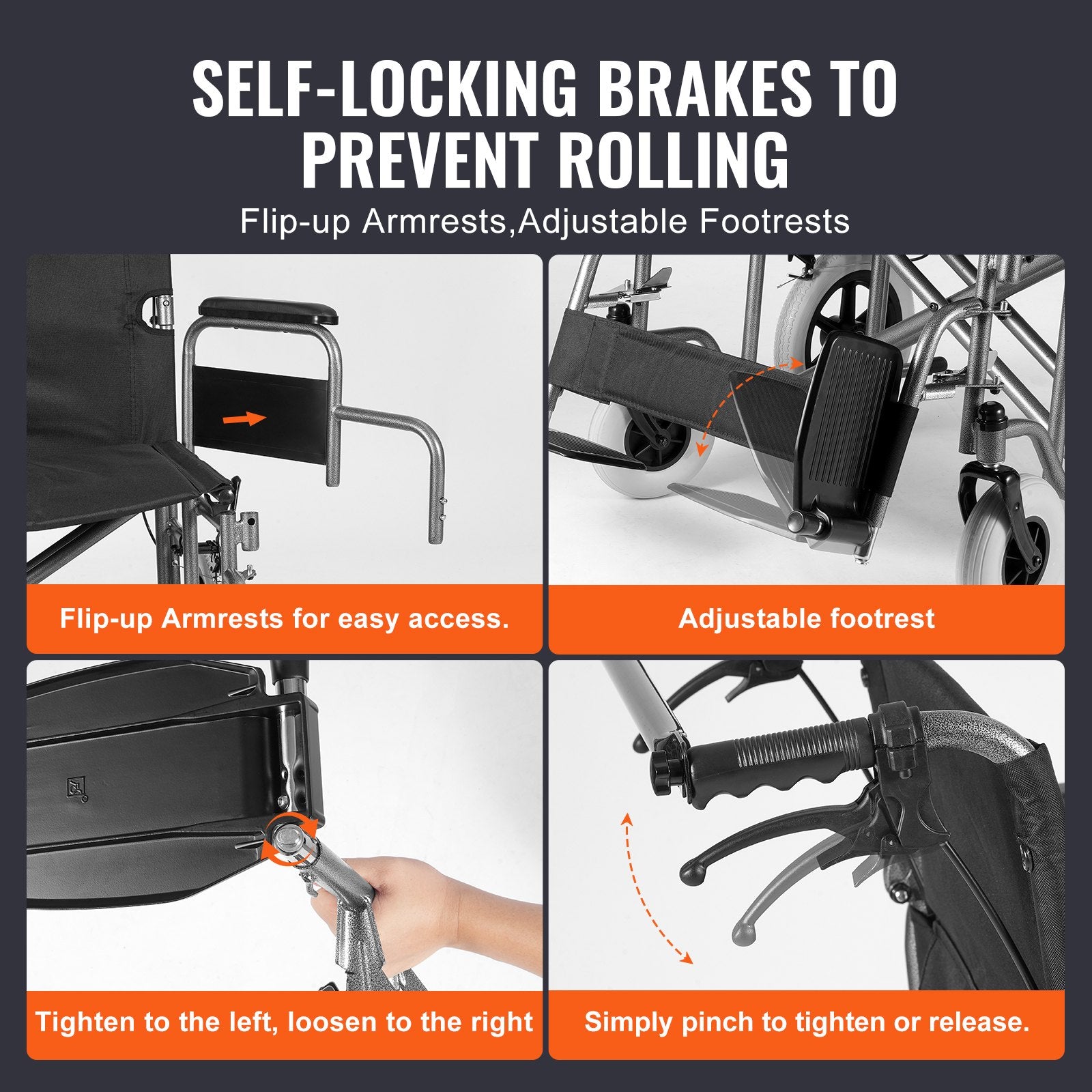 SELF-LOCKING BRAKES TO PREVENT ROLLING

Flip-up Armrests,Adjustable Footrests

Flip-up Armrests for easy access.

Adjustable footrest

Tighten to the left, loosen to the right

Simply pinch to tighten or release.