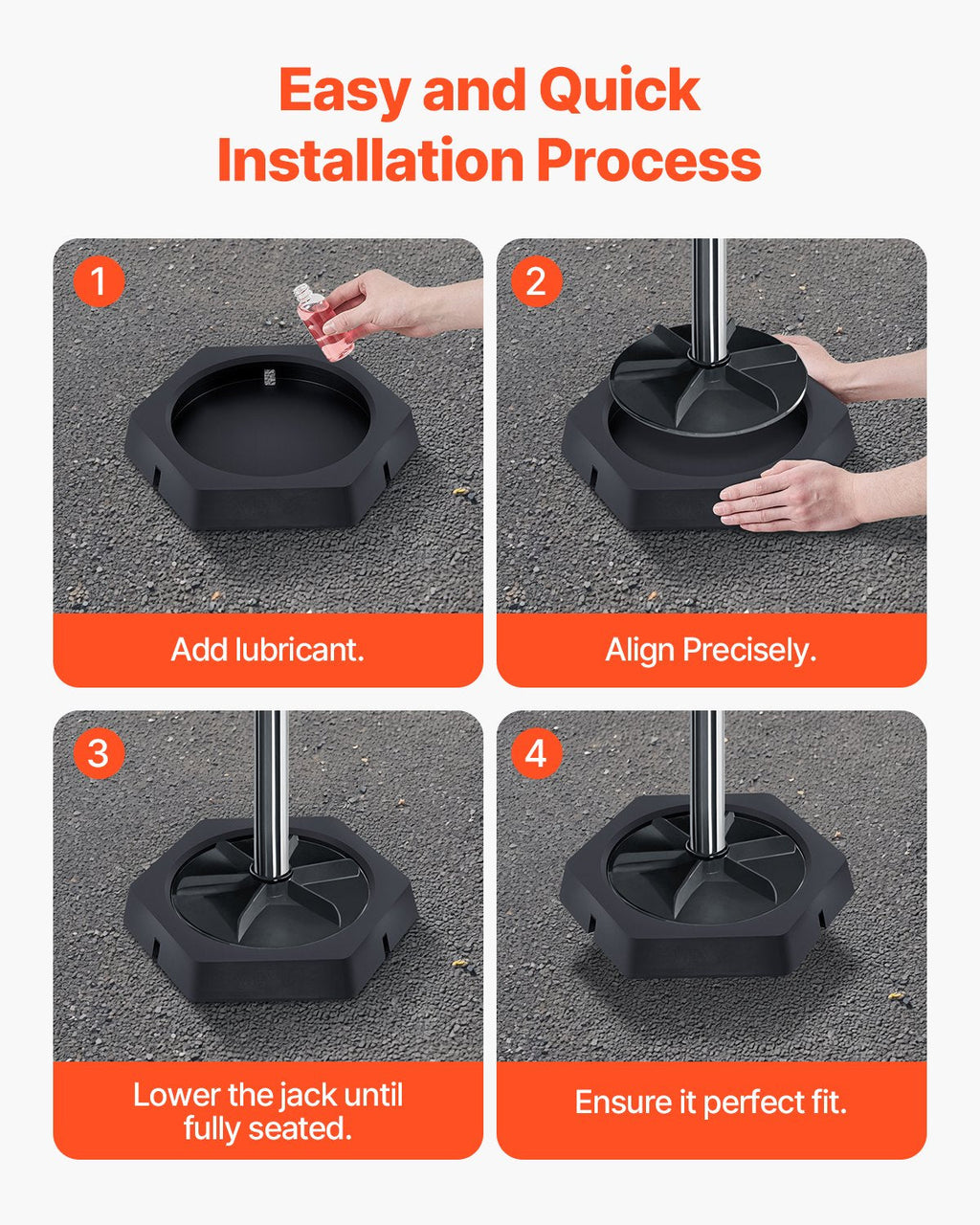 Easy and Quick Installation Process

1

Add lubricant.

2

Align Precisely.

3

Lower the jack until fully seated.

4

Ensure it perfect fit.