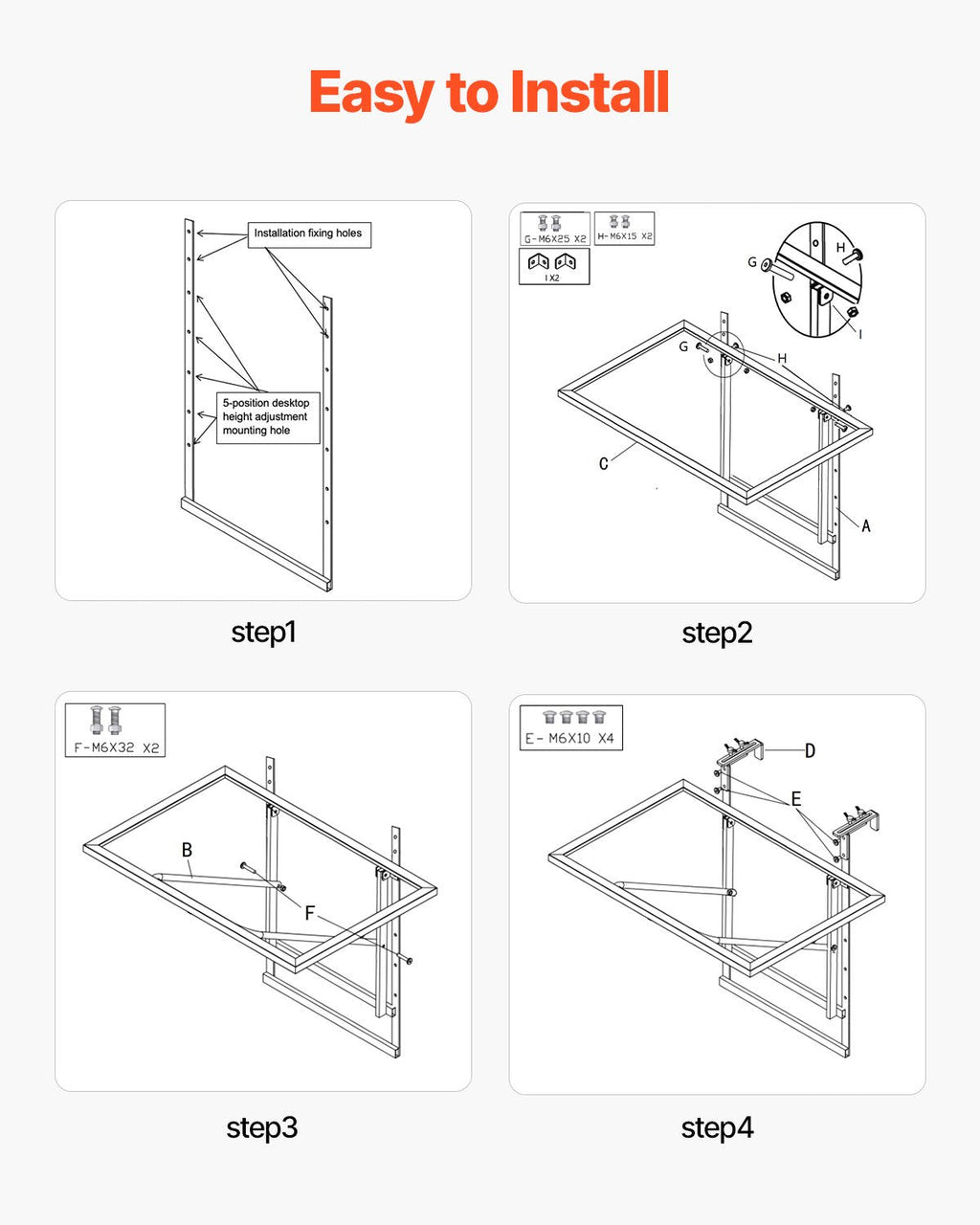 Easy to Install

Installation fixing holes

5-position desktop height adjustment mounting hole

step1

G-M6X25 X2

H-M6X15 X2

I X2

G

H

I

G

H

C

A

step2

F-M6X32 X2

B

F

step3

E- M6X10 X4

D

E

step4