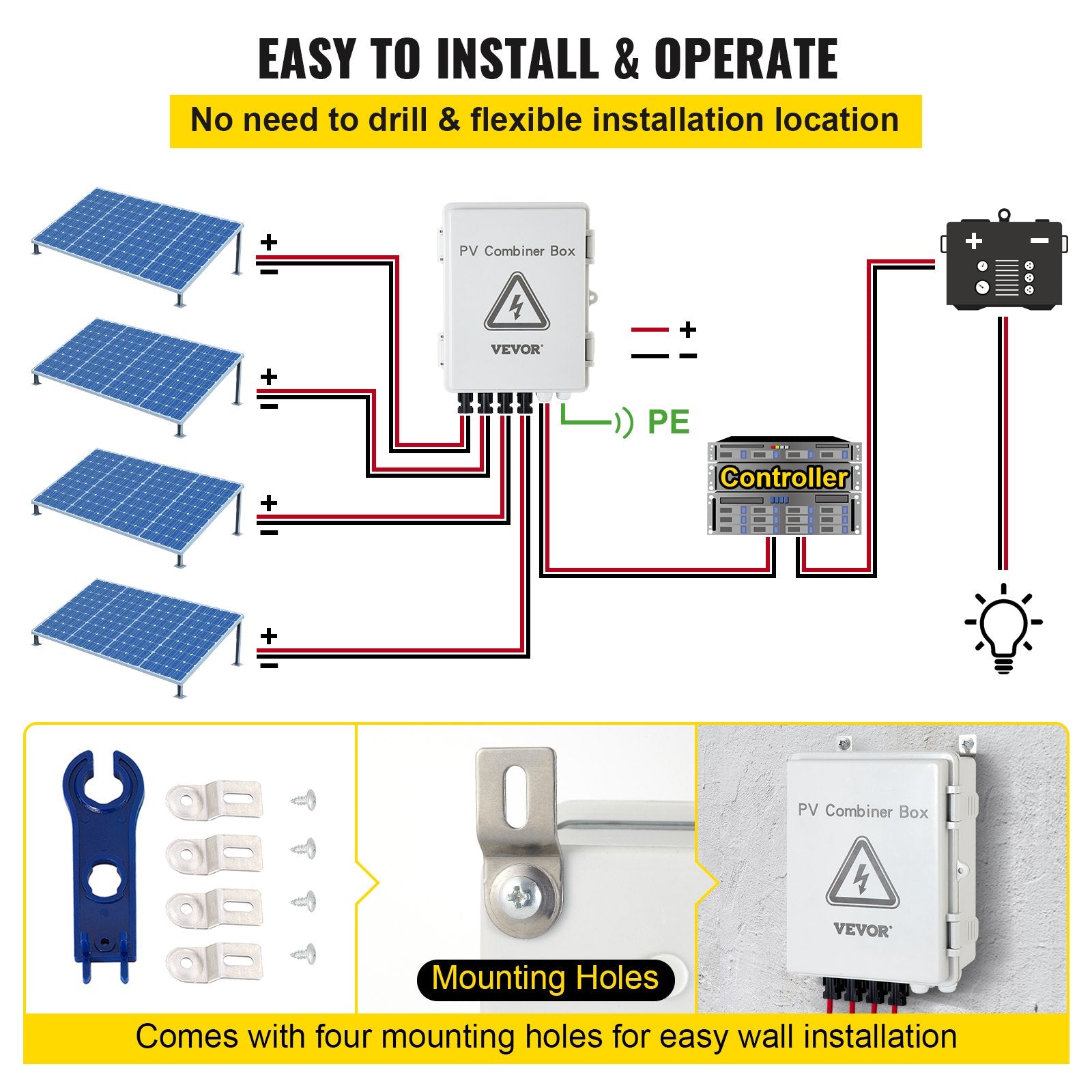 EASY TO INSTALL & OPERATE

No need to drill & flexible installation location

+
−
+
−
+
−
+
−

PV Combiner Box

VEVOR

+
−

PE

Controller

+ −

Mounting Holes

PV Combiner Box

VEVOR

Comes with four mounting holes for easy wall installation