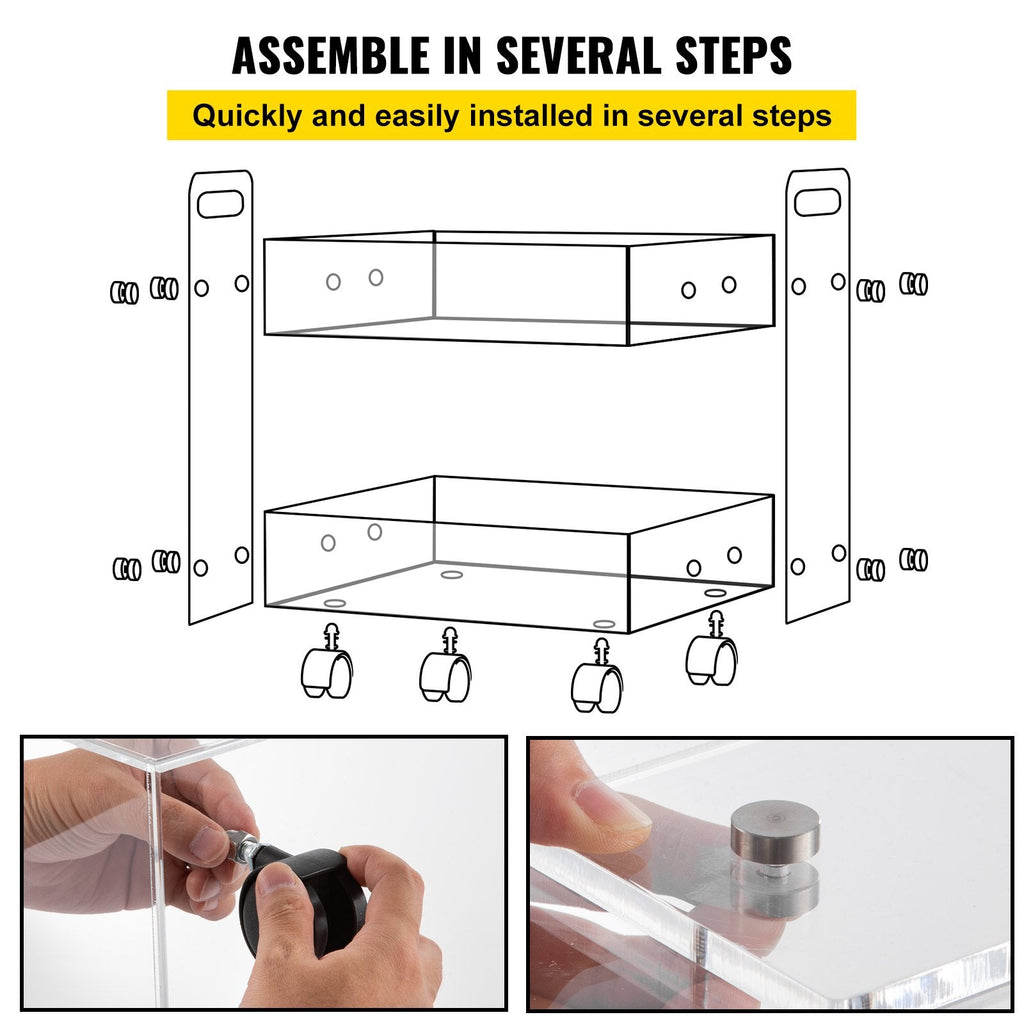 ASSEMBLE IN SEVERAL STEPS

Quickly and easily installed in several steps