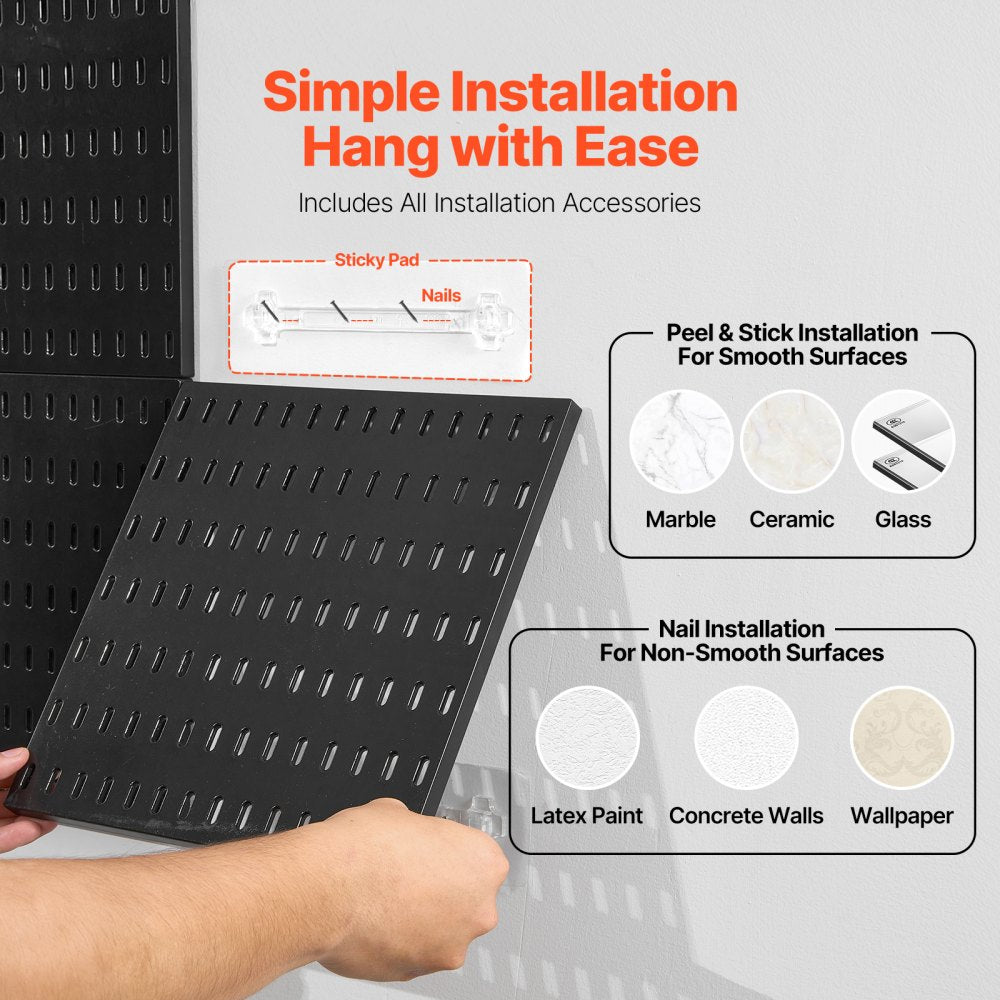 Simple Installation
Hang with Ease

Includes All Installation Accessories

Sticky Pad

Nails

Peel & Stick Installation
For Smooth Surfaces

Marble Ceramic Glass

Nail Installation
For Non-Smooth Surfaces

Latex Paint Concrete Walls Wallpaper