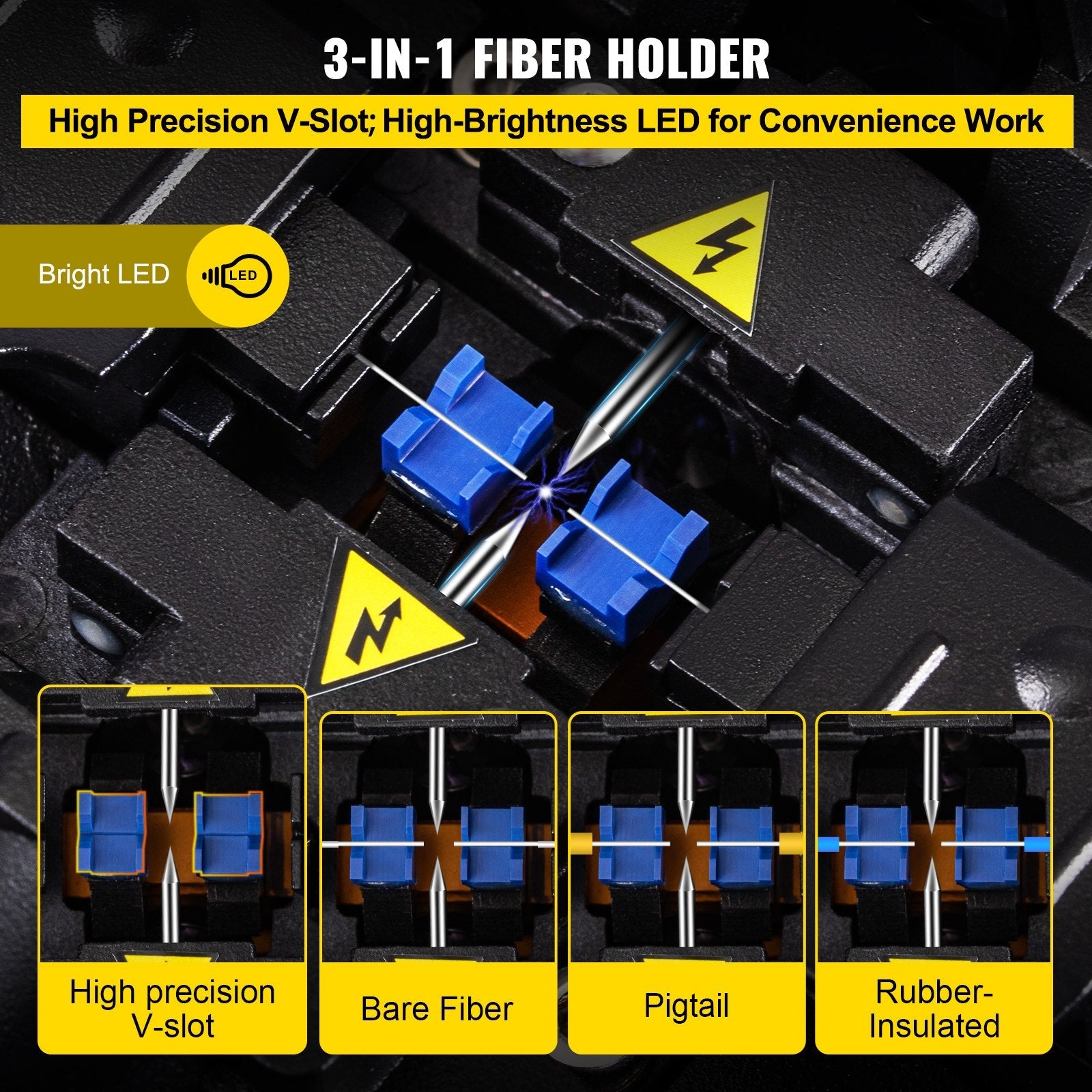 3-IN-1 FIBER HOLDER

High Precision V-Slot; High-Brightness LED for Convenience Work

Bright LED

LED

High precision V-slot

Bare Fiber

Pigtail

Rubber-Insulated