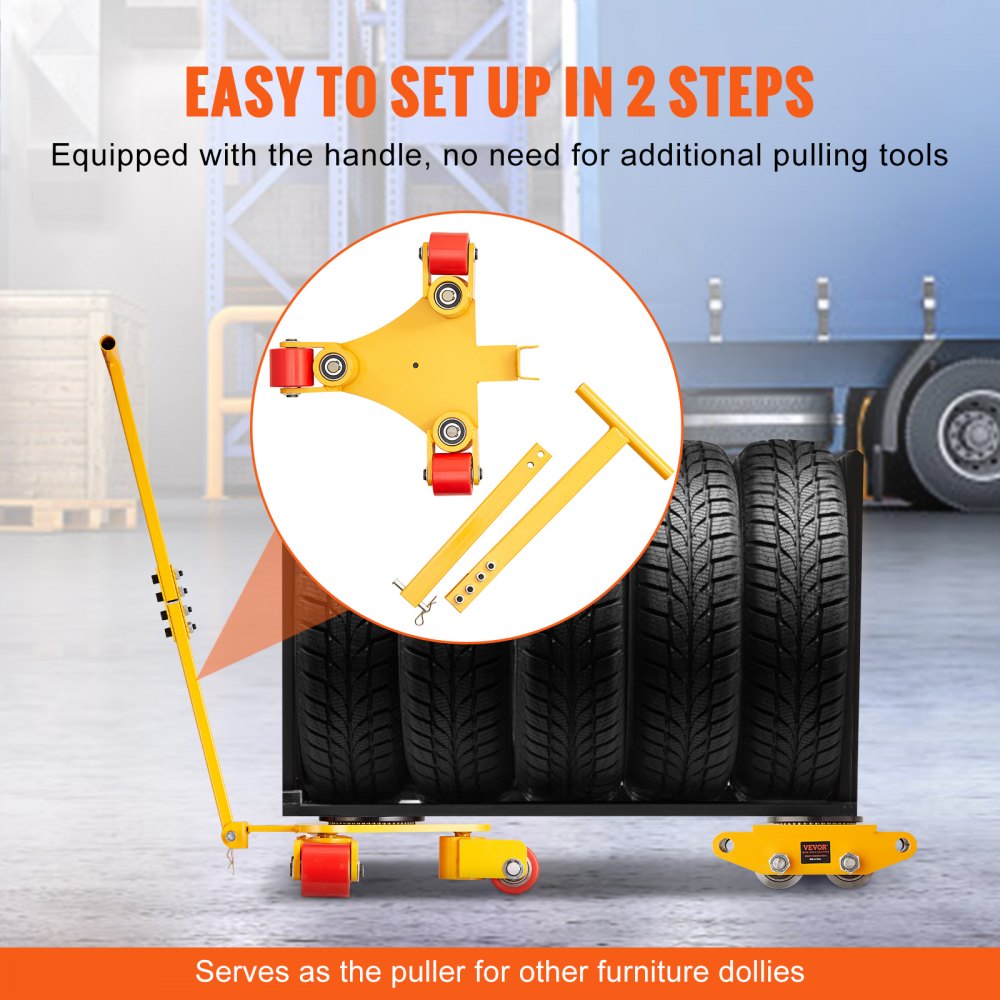 EASY TO SET UP IN 2 STEPS

Equipped with the handle, no need for additional pulling tools

VEVOR

Serves as the puller for other furniture dollies