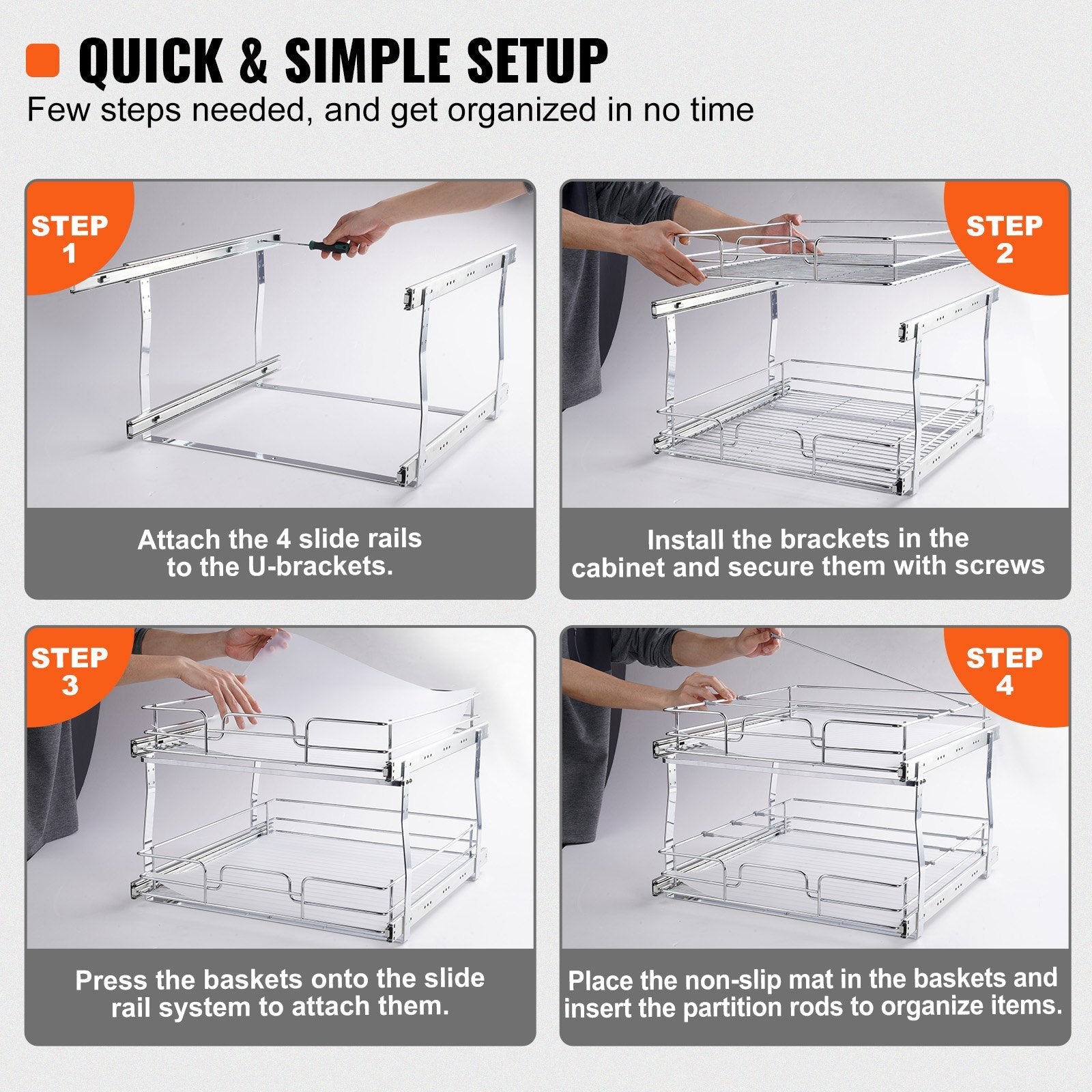 QUICK & SIMPLE SETUP
Few steps needed, and get organized in no time

STEP 1

Attach the 4 slide rails to the U-brackets.

STEP 2

Install the brackets in the cabinet and secure them with screws

STEP 3

Press the baskets onto the slide rail system to attach them.

STEP 4

Place the non-slip mat in the baskets and insert the partition rods to organize items.