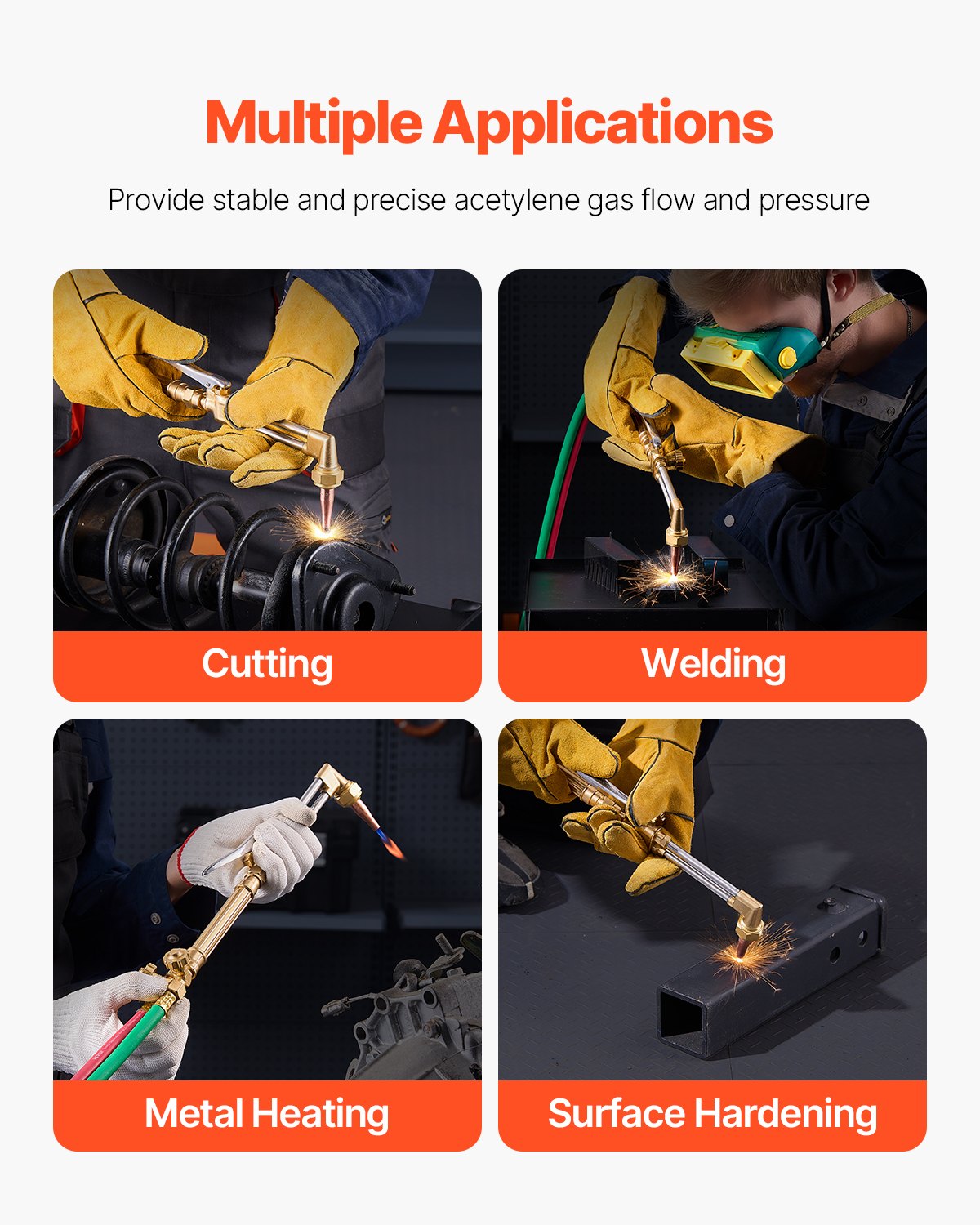 Multiple Applications

Provide stable and precise acetylene gas flow and pressure

Cutting

Welding

Metal Heating

Surface Hardening