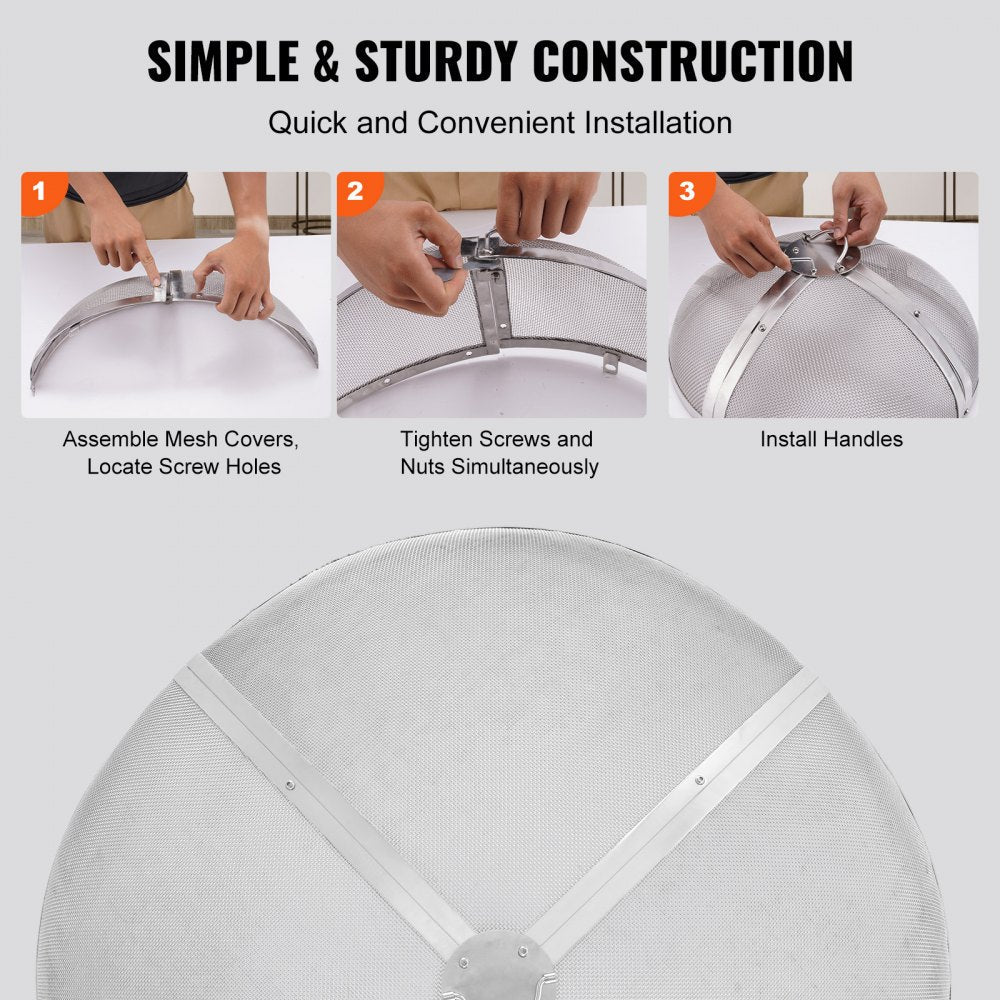 SIMPLE & STURDY CONSTRUCTION

Quick and Convenient Installation

1

Assemble Mesh Covers, Locate Screw Holes

2

Tighten Screws and Nuts Simultaneously

3

Install Handles