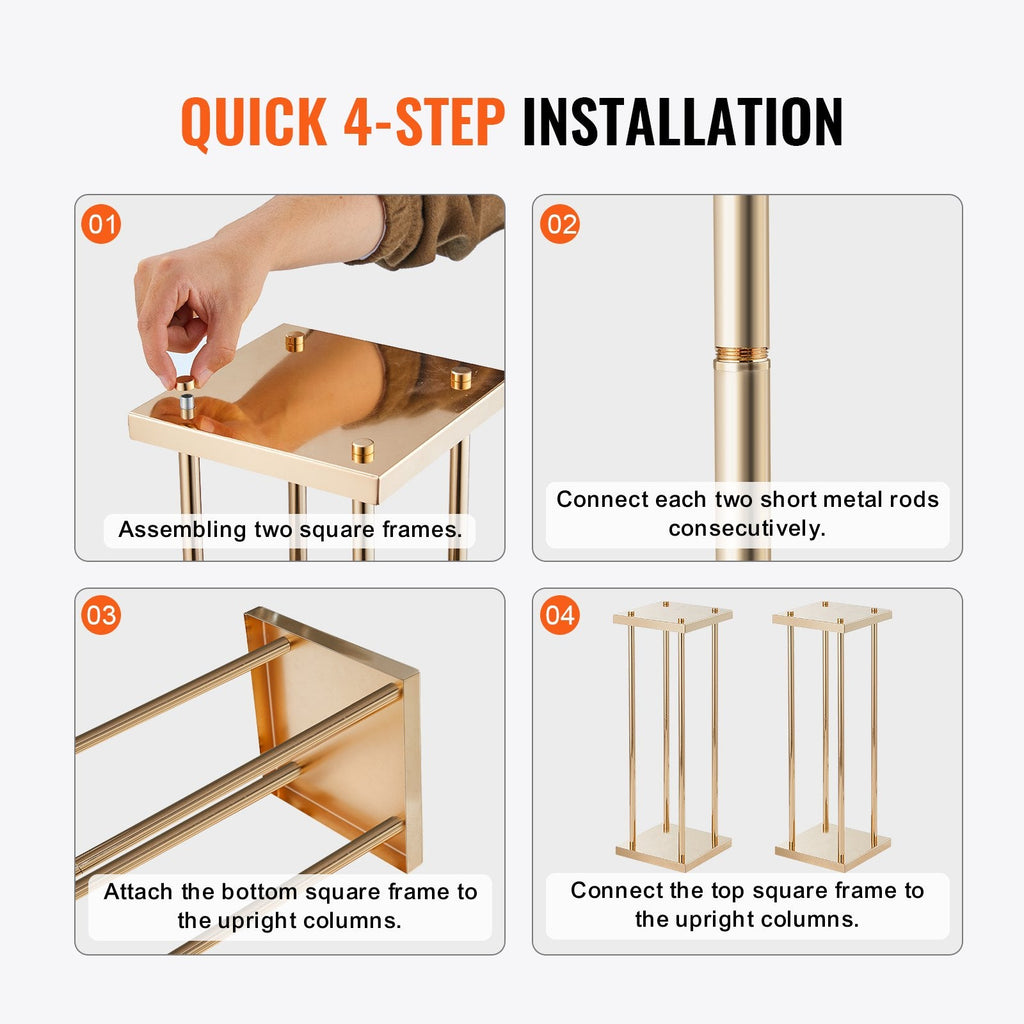 QUICK 4-STEP INSTALLATION

01

Assembling two square frames.

02

Connect each two short metal rods consecutively.

03

Attach the bottom square frame to the upright columns.

04

Connect the top square frame to the upright columns.