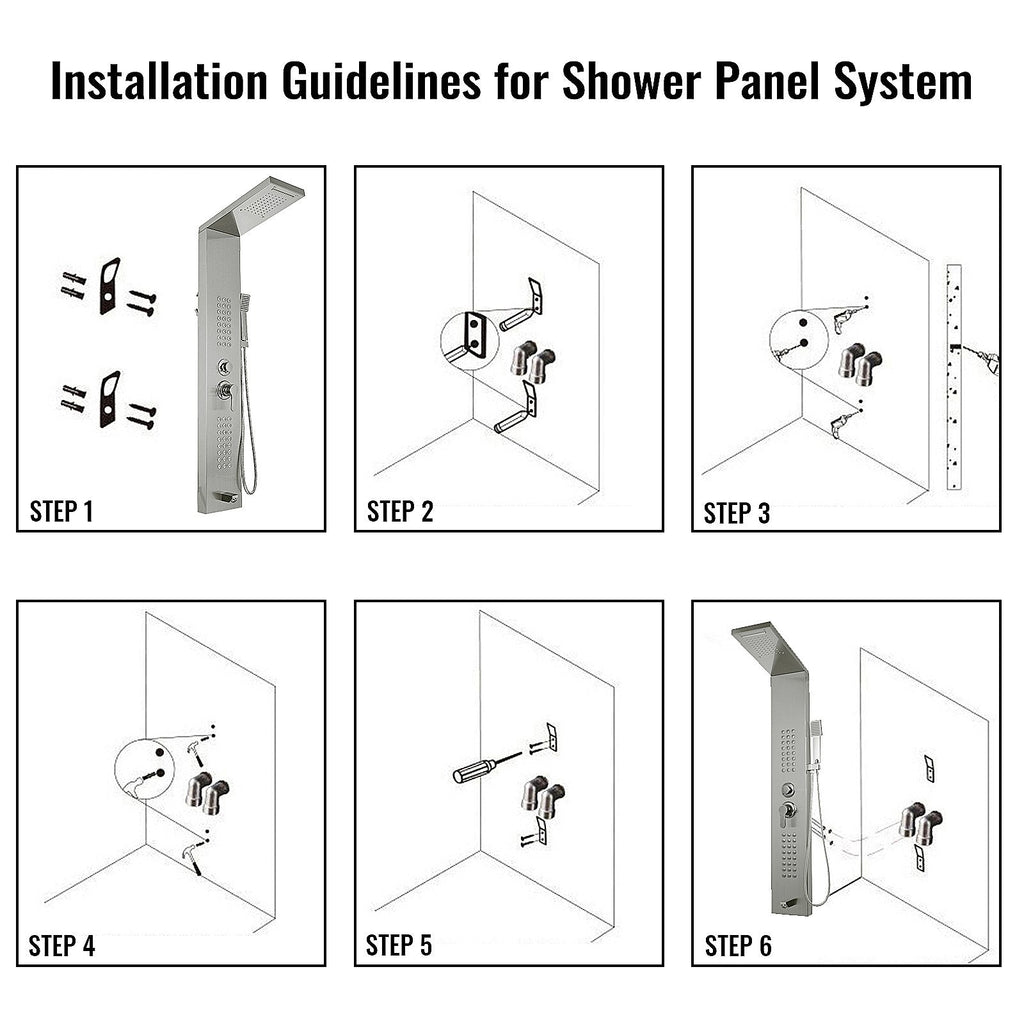 Installation Guidelines for Shower Panel System

STEP 1

STEP 2

STEP 3

STEP 4

STEP 5

STEP 6