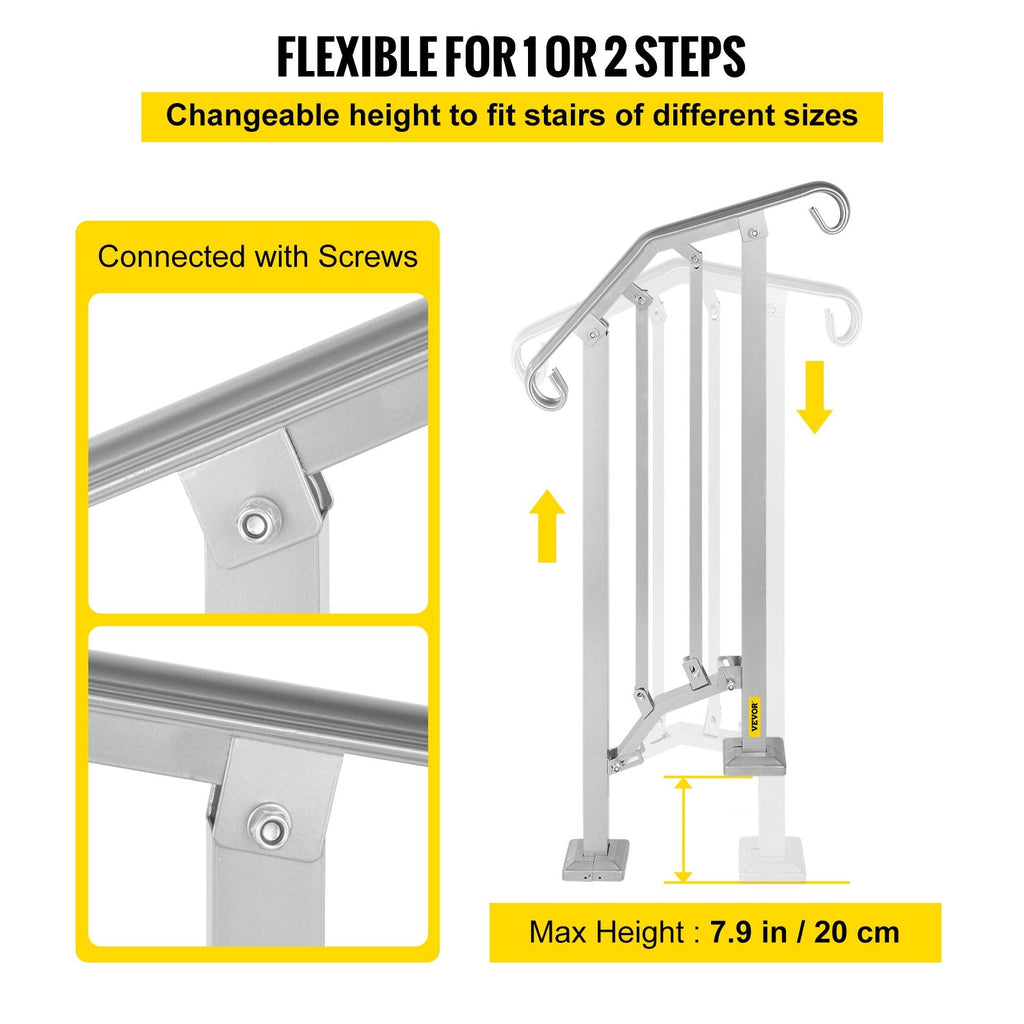 FLEXIBLE FOR 1 OR 2 STEPS

Changeable height to fit stairs of different sizes

Connected with Screws

VEVOR

Max Height : 7.9 in / 20 cm