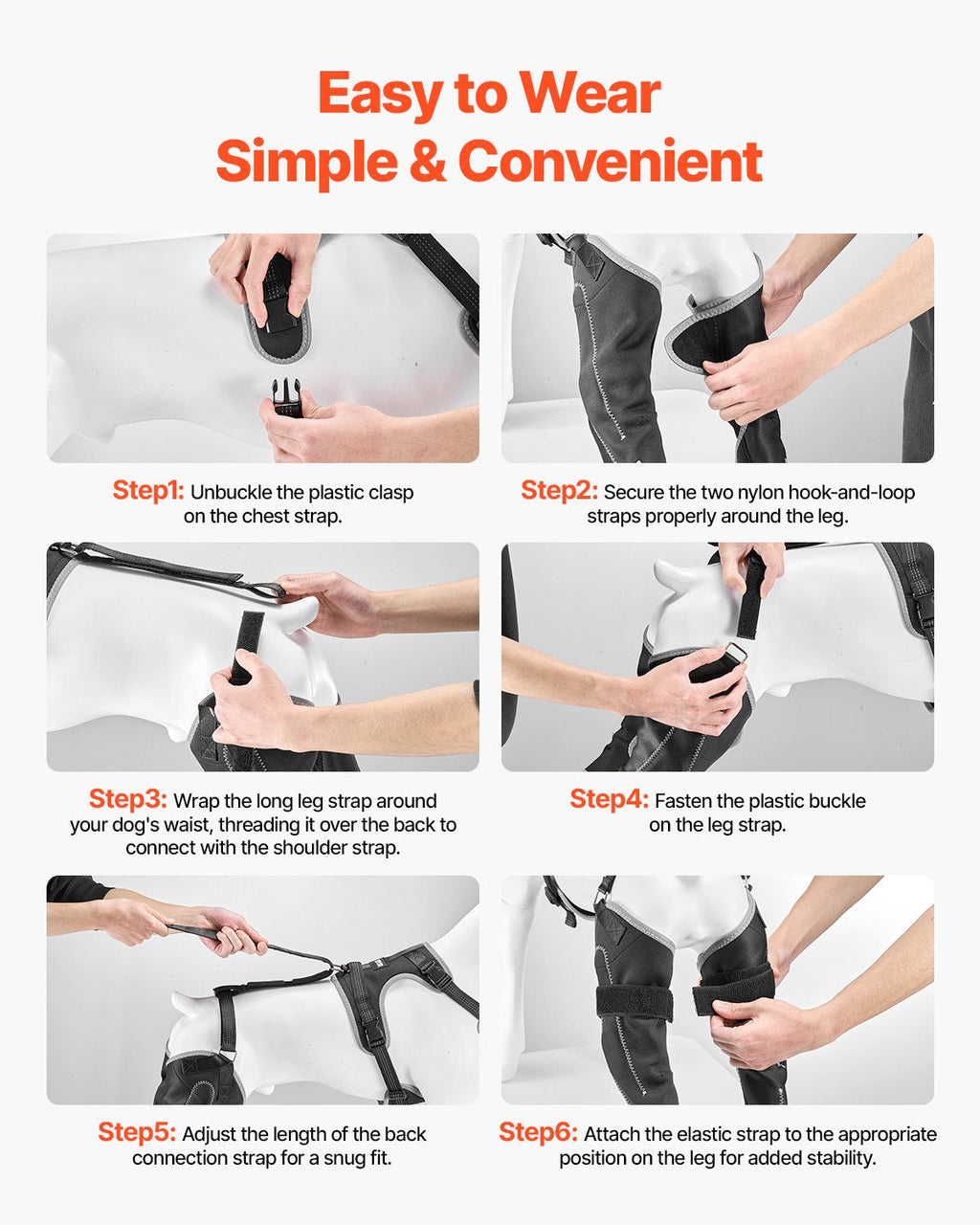 Easy to Wear
Simple & Convenient

Step1: Unbuckle the plastic clasp on the chest strap.

Step2: Secure the two nylon hook-and-loop straps properly around the leg.

Step3: Wrap the long leg strap around your dog's waist, threading it over the back to connect with the shoulder strap.

Step4: Fasten the plastic buckle on the leg strap.

Step5: Adjust the length of the back connection strap for a snug fit.

Step6: Attach the elastic strap to the appropriate position on the leg for added stability.