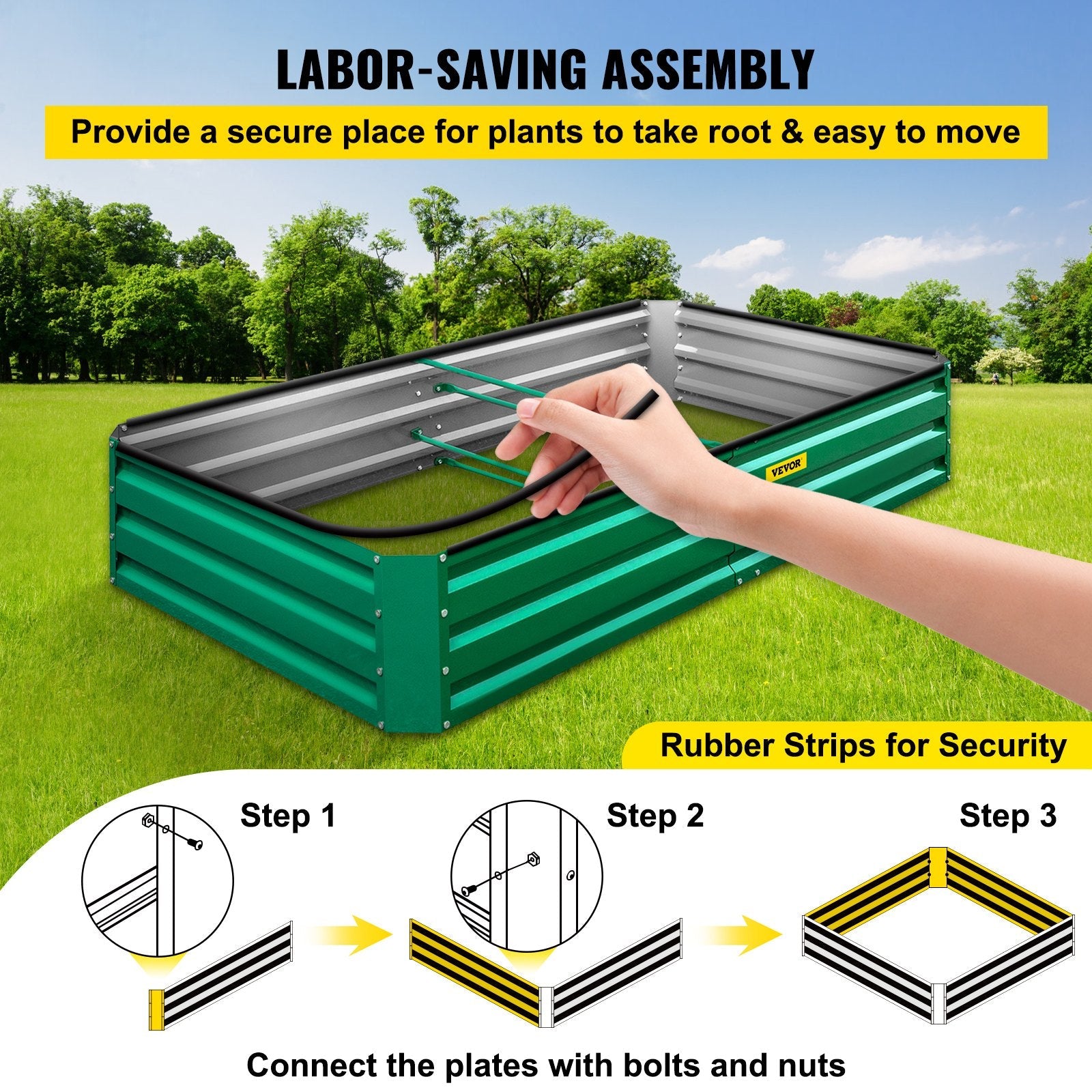 LABOR-SAVING ASSEMBLY

Provide a secure place for plants to take root & easy to move

VEVOR

Rubber Strips for Security

Step 1

Step 2

Step 3

Connect the plates with bolts and nuts