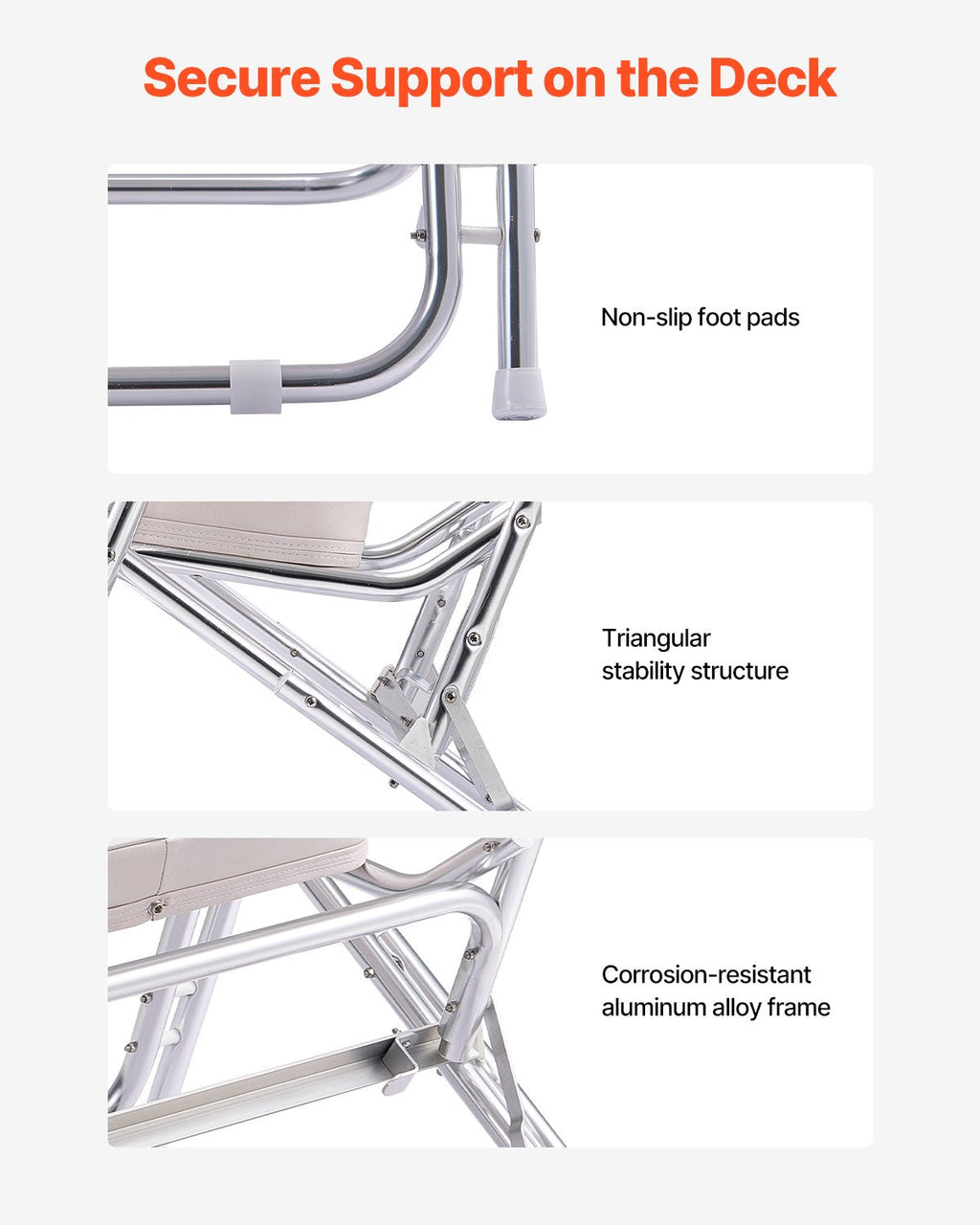 Secure Support on the Deck

Non-slip foot pads

Triangular stability structure

Corrosion-resistant aluminum alloy frame