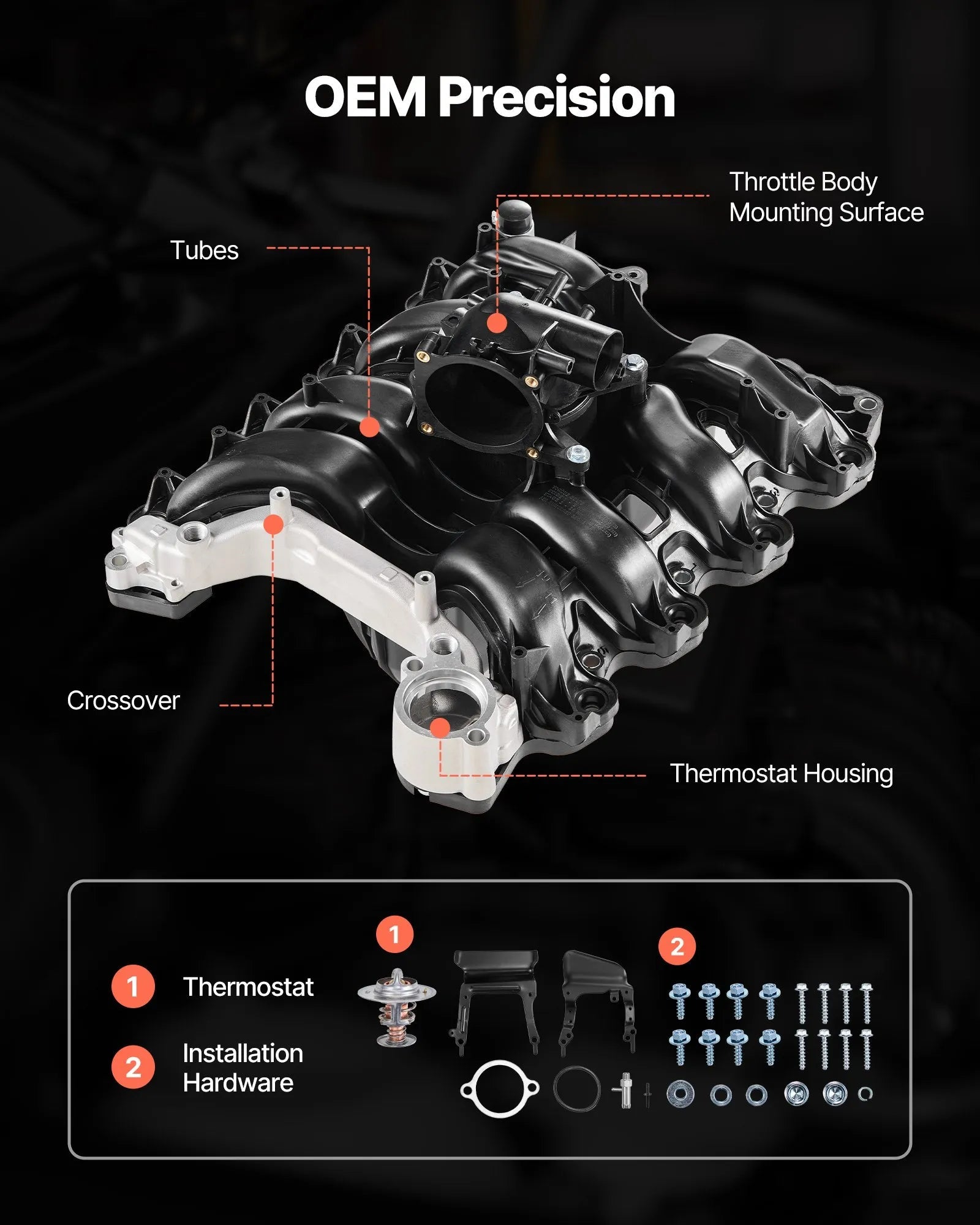 OEM Precision

Throttle Body Mounting Surface

Tubes

Crossover

Thermostat Housing

1 Thermostat

2 Installation Hardware

1

2