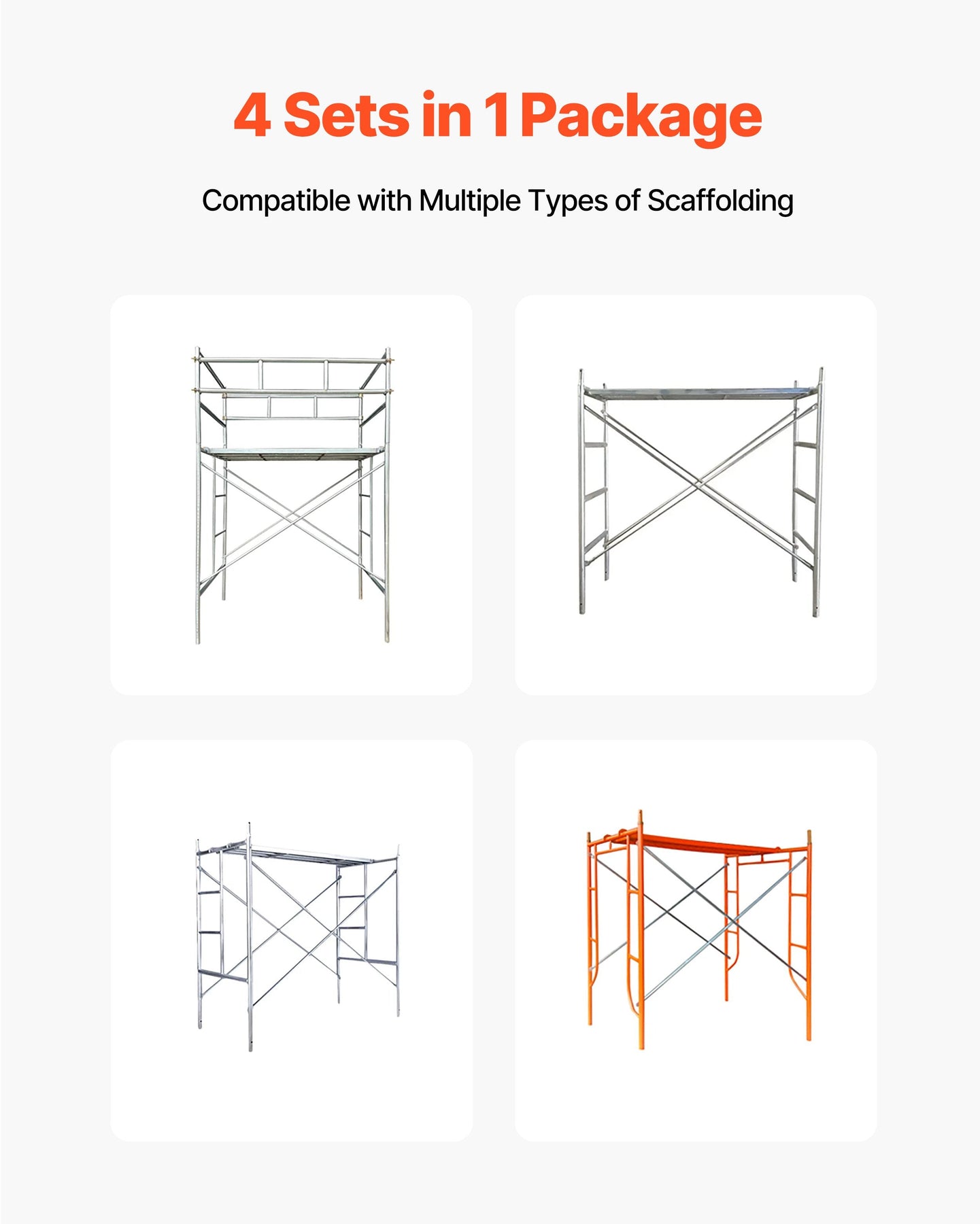 4 Sets in 1 Package

Compatible with Multiple Types of Scaffolding