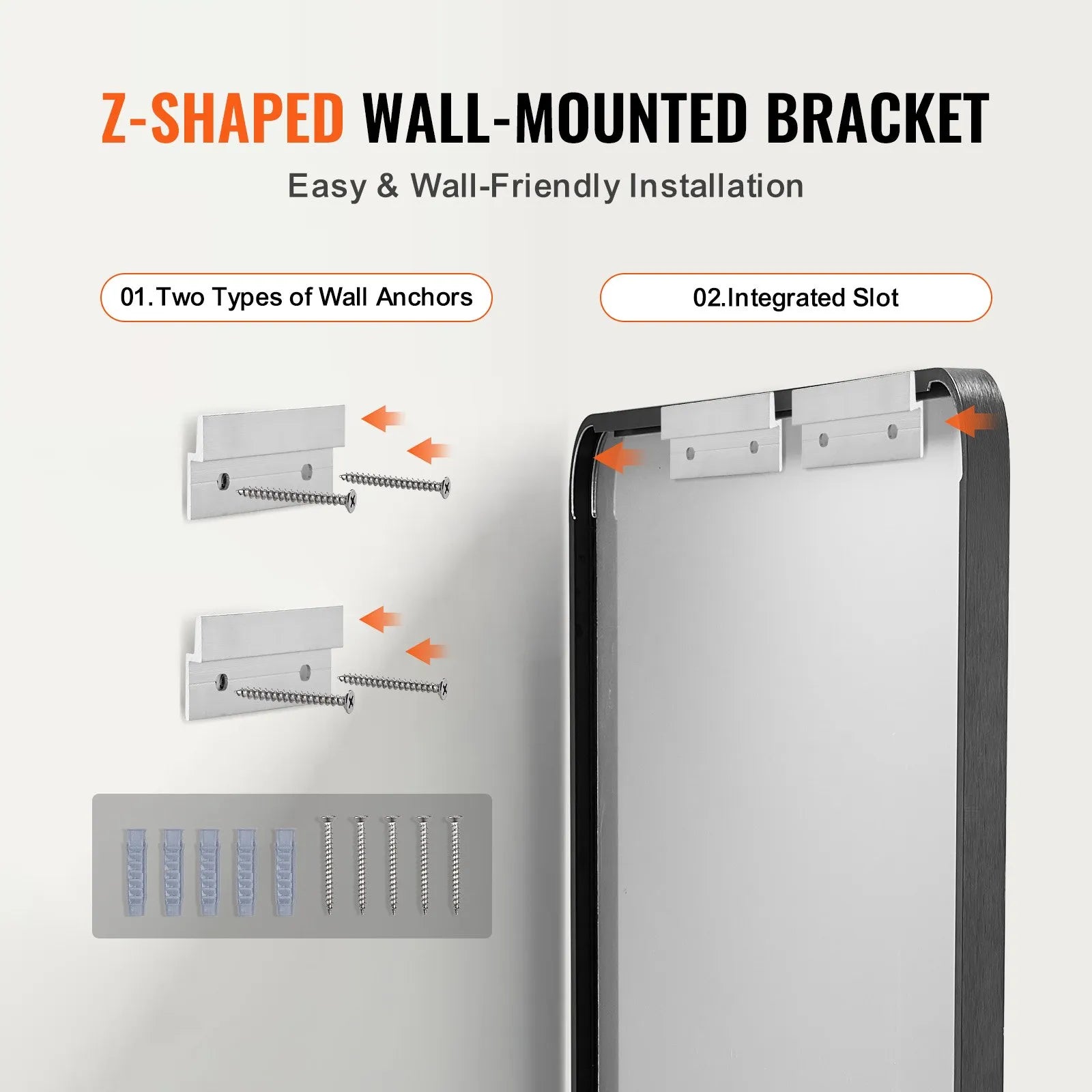 Z-SHAPED WALL-MOUNTED BRACKET

Easy & Wall-Friendly Installation

01.Two Types of Wall Anchors

02.Integrated Slot