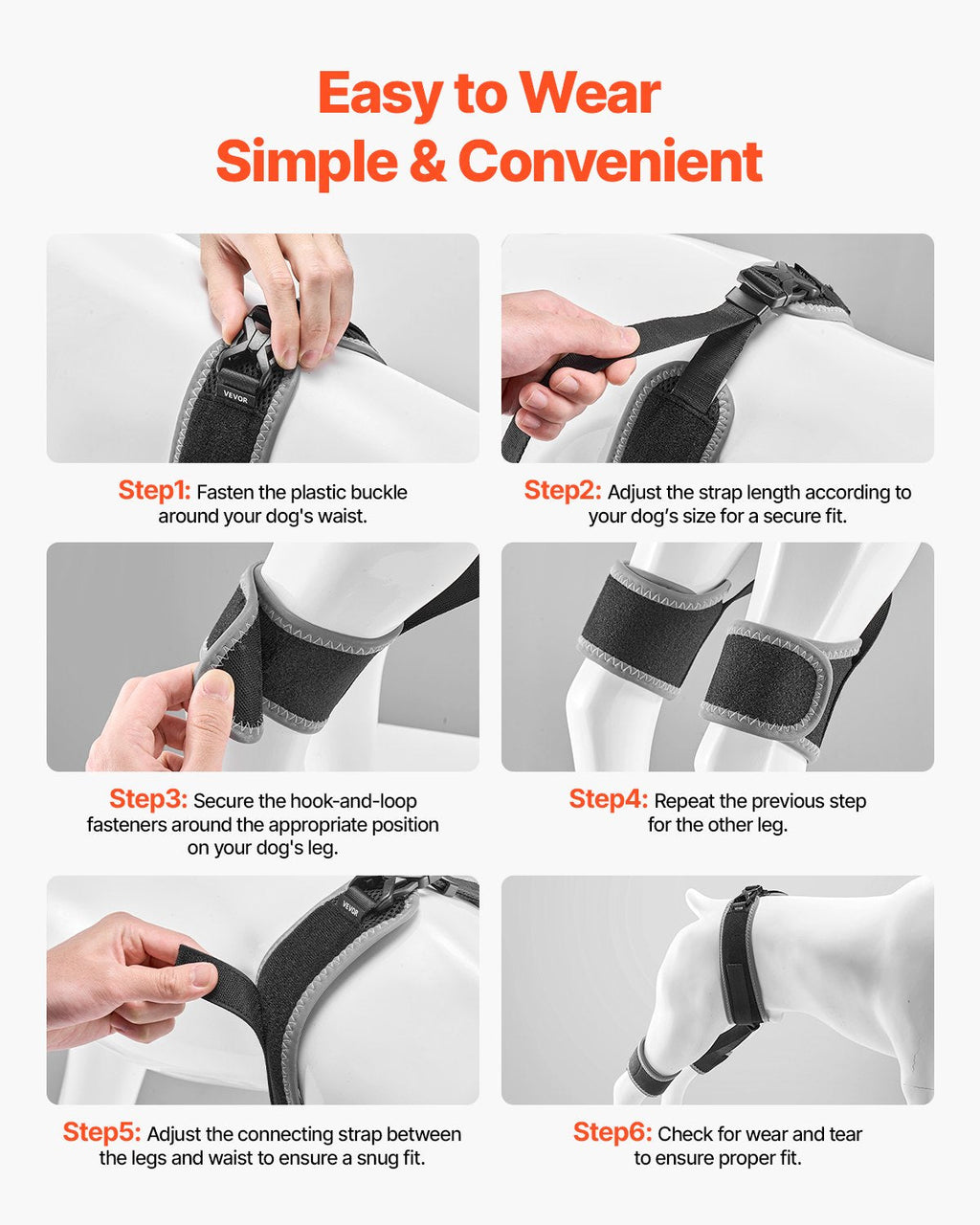 Easy to Wear
Simple & Convenient

VEVOR

Step1: Fasten the plastic buckle around your dog's waist.

Step2: Adjust the strap length according to your dog's size for a secure fit.

Step3: Secure the hook-and-loop fasteners around the appropriate position on your dog's leg.

Step4: Repeat the previous step for the other leg.

VEVOR

Step5: Adjust the connecting strap between the legs and waist to ensure a snug fit.

Step6: Check for wear and tear to ensure proper fit.