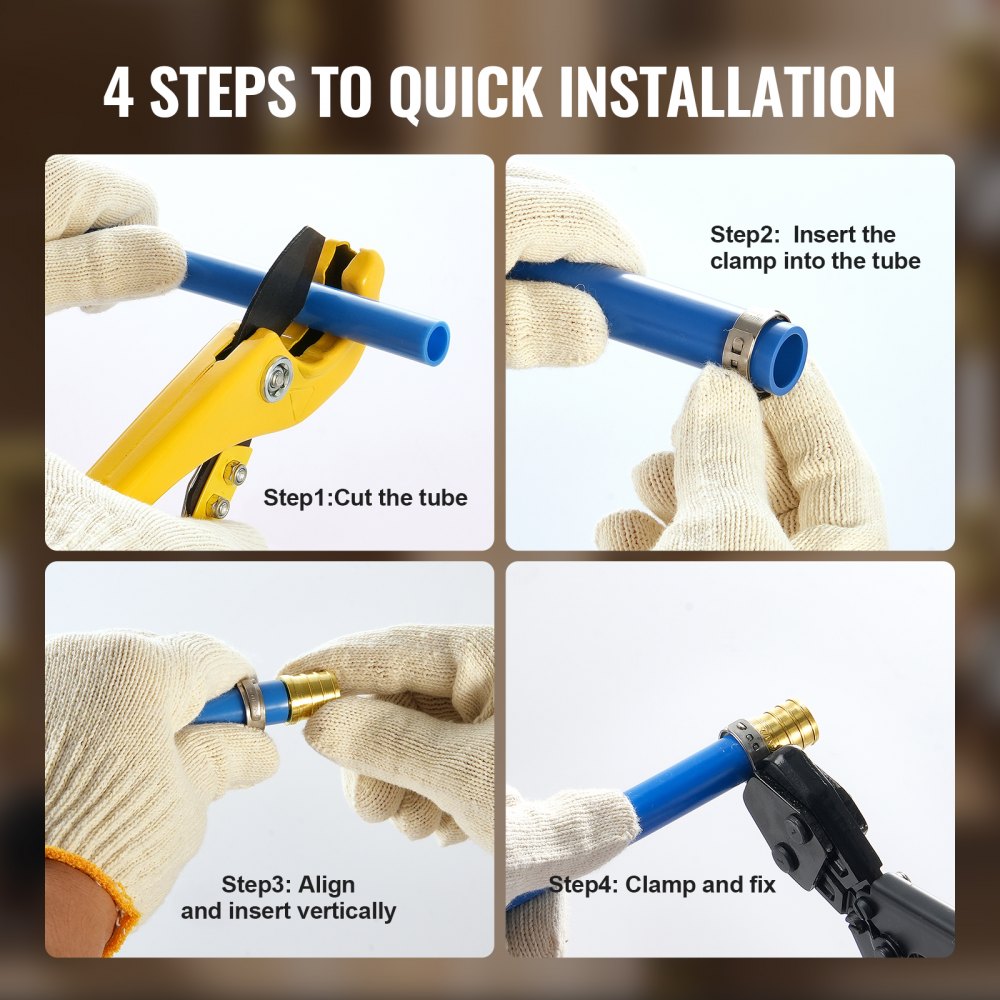 4 STEPS TO QUICK INSTALLATION

Step1:Cut the tube

Step2: Insert the clamp into the tube

Step3: Align and insert vertically

Step4: Clamp and fix