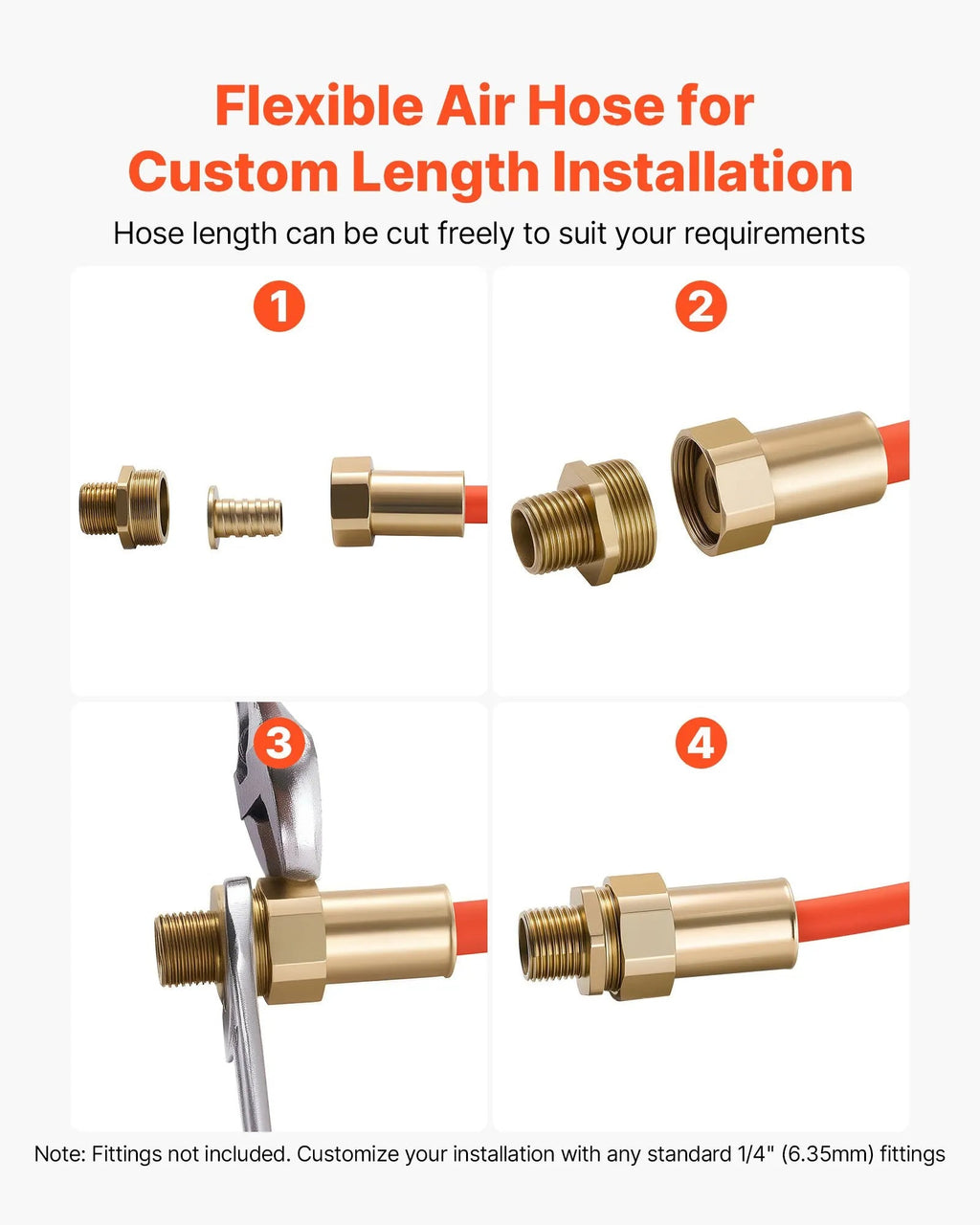 Flexible Air Hose for Custom Length Installation

Hose length can be cut freely to suit your requirements

1

2

3

4

Note: Fittings not included. Customize your installation with any standard 1/4" (6.35mm) fittings