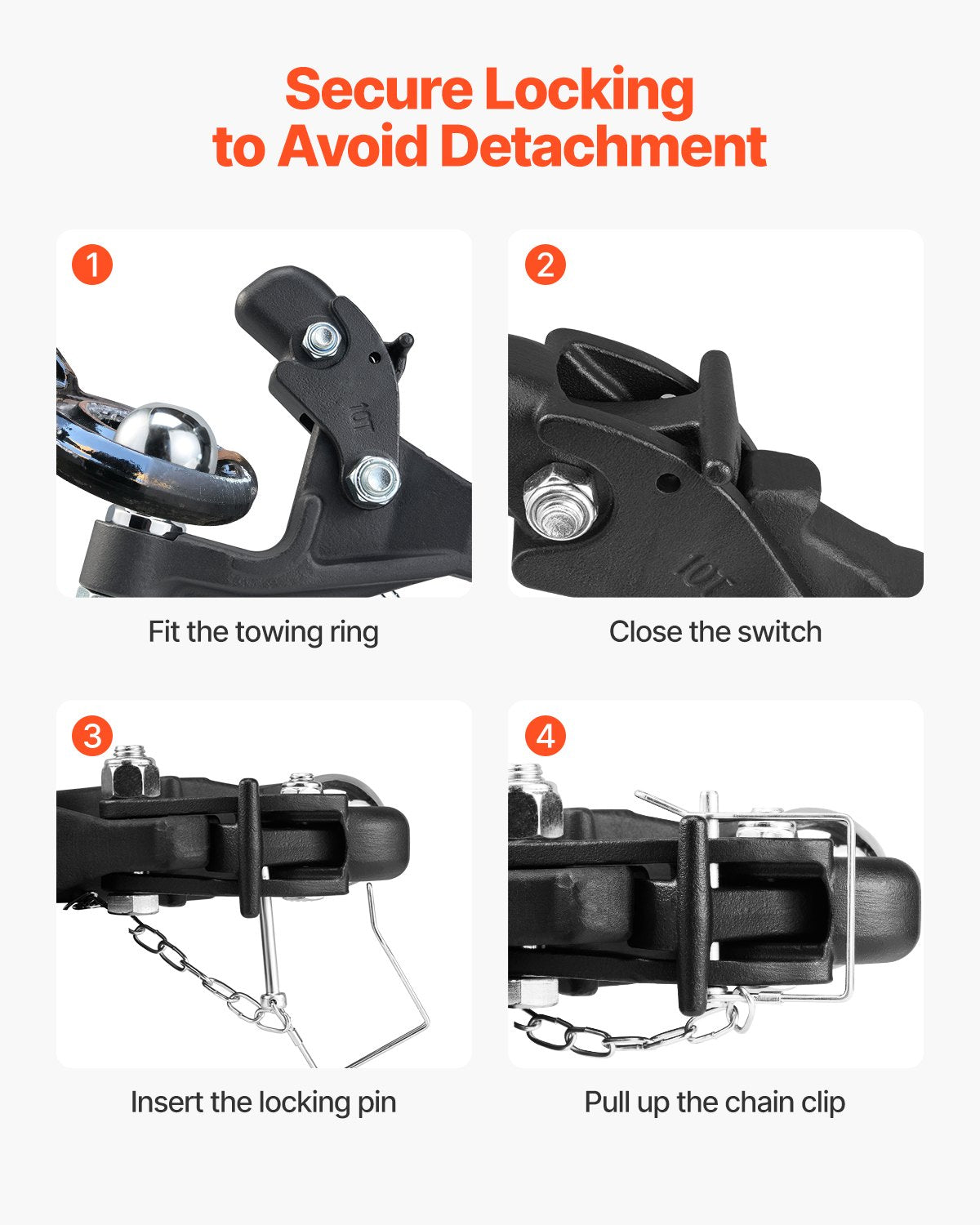 Secure Locking
to Avoid Detachment

1

10T

Fit the towing ring

2

10T

Close the switch

3

Insert the locking pin

4

Pull up the chain clip