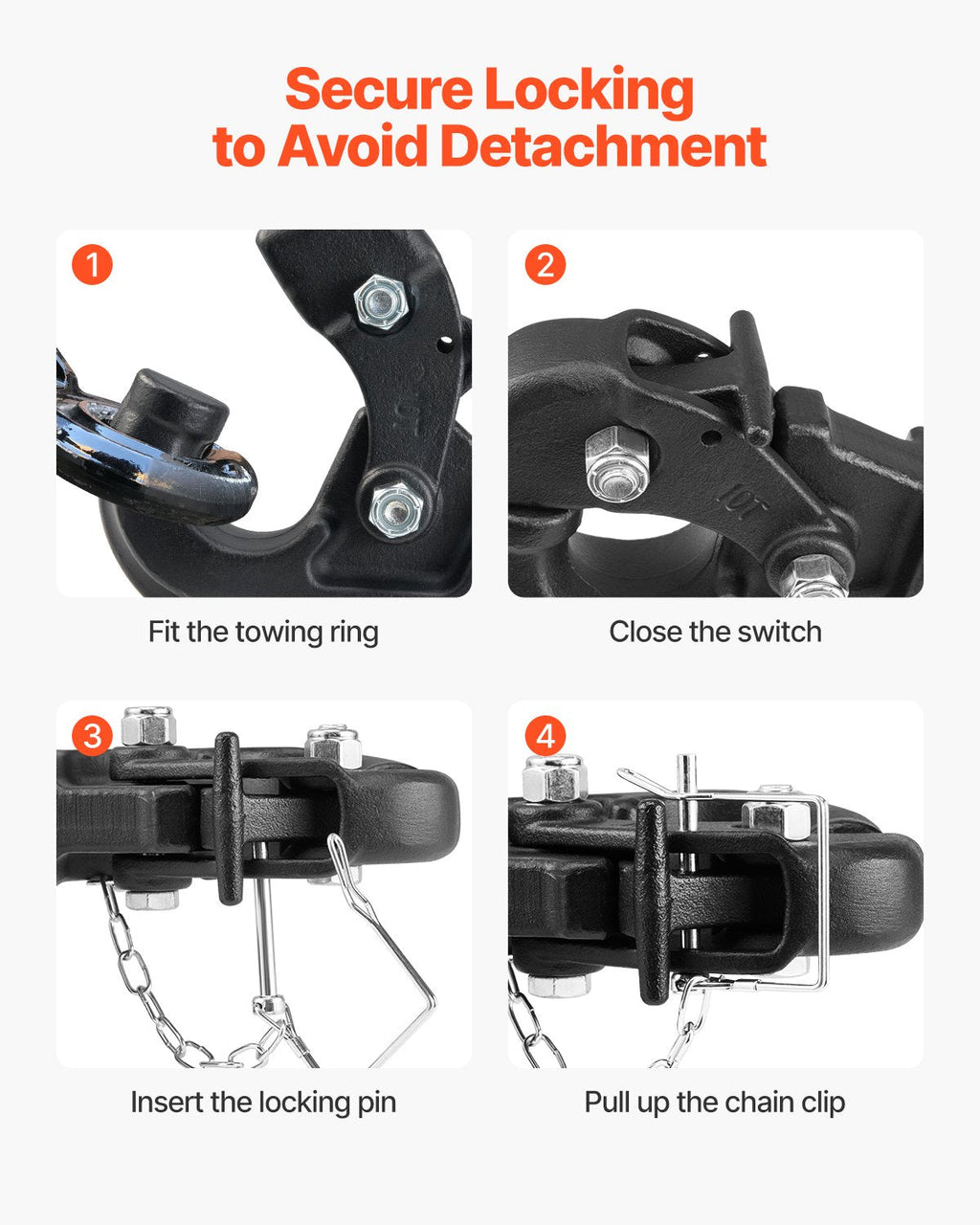 Secure Locking to Avoid Detachment

1

10T

Fit the towing ring

2

10T

Close the switch

3

Insert the locking pin

4

Pull up the chain clip