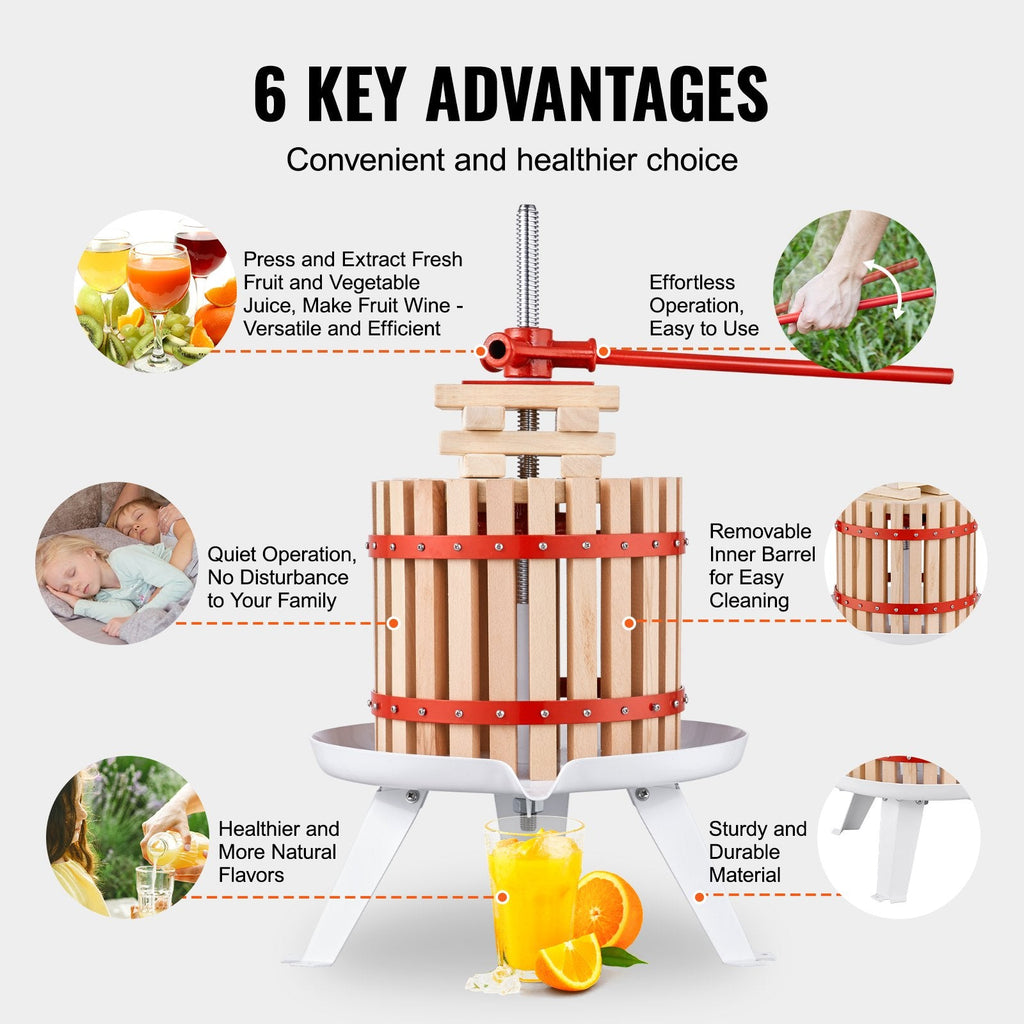 6 KEY ADVANTAGES

Convenient and healthier choice

Press and Extract Fresh Fruit and Vegetable Juice, Make Fruit Wine - Versatile and Efficient

Effortless Operation, Easy to Use

Quiet Operation, No Disturbance to Your Family

Removable Inner Barrel for Easy Cleaning

Healthier and More Natural Flavors

Sturdy and Durable Material